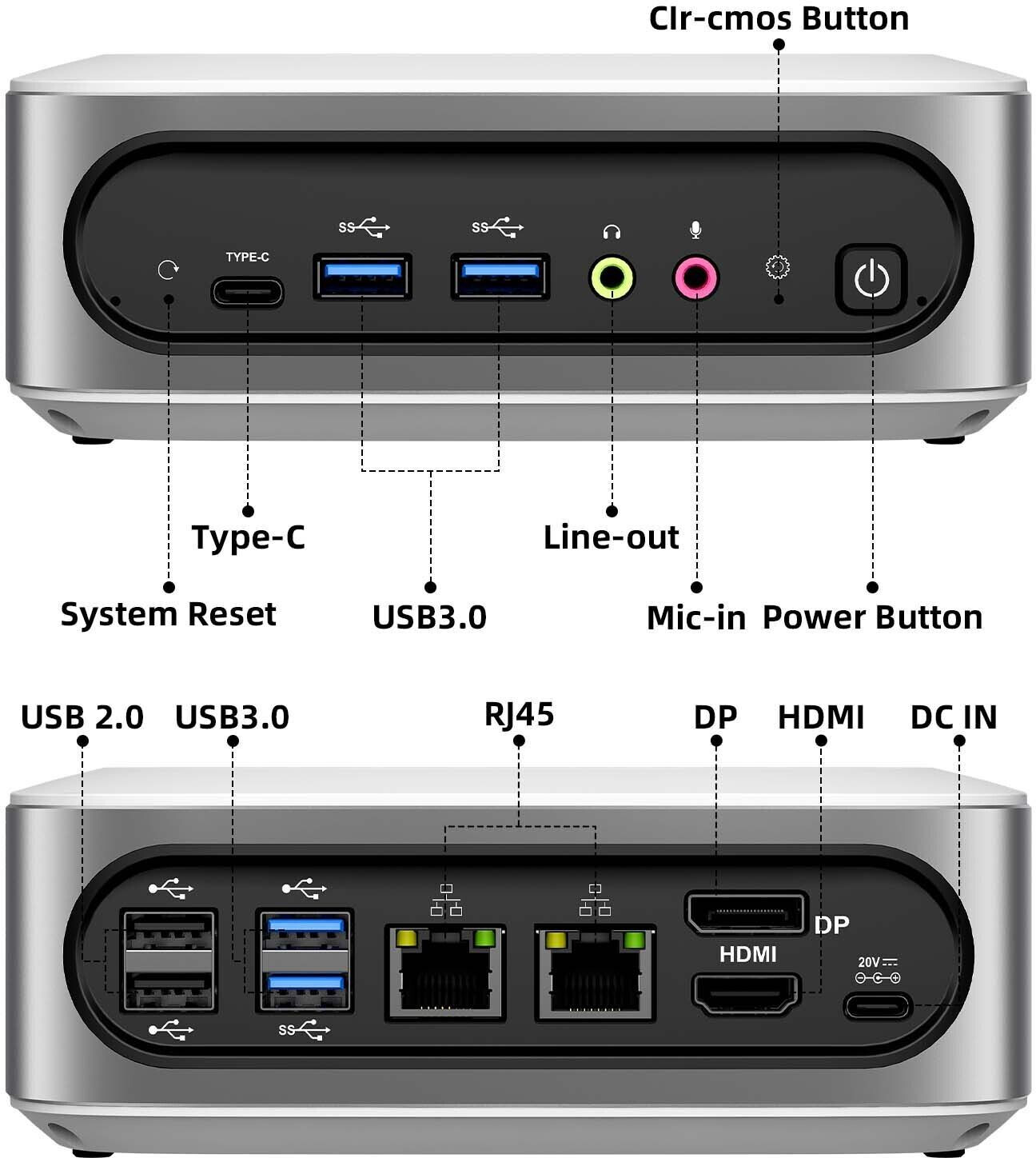 Clr-cmos Button

TYPE-C
SS
SS

Type-C
Line-out
System Reset
USB3.0
Mic-in
Power Button

USB 2.0
USB3.0
RJ45
DP
HDMI
DC IN

DP
HDMI
20V
SS