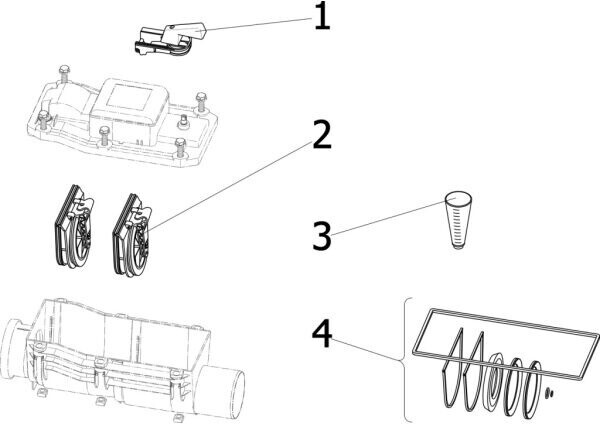 1
2
3
4