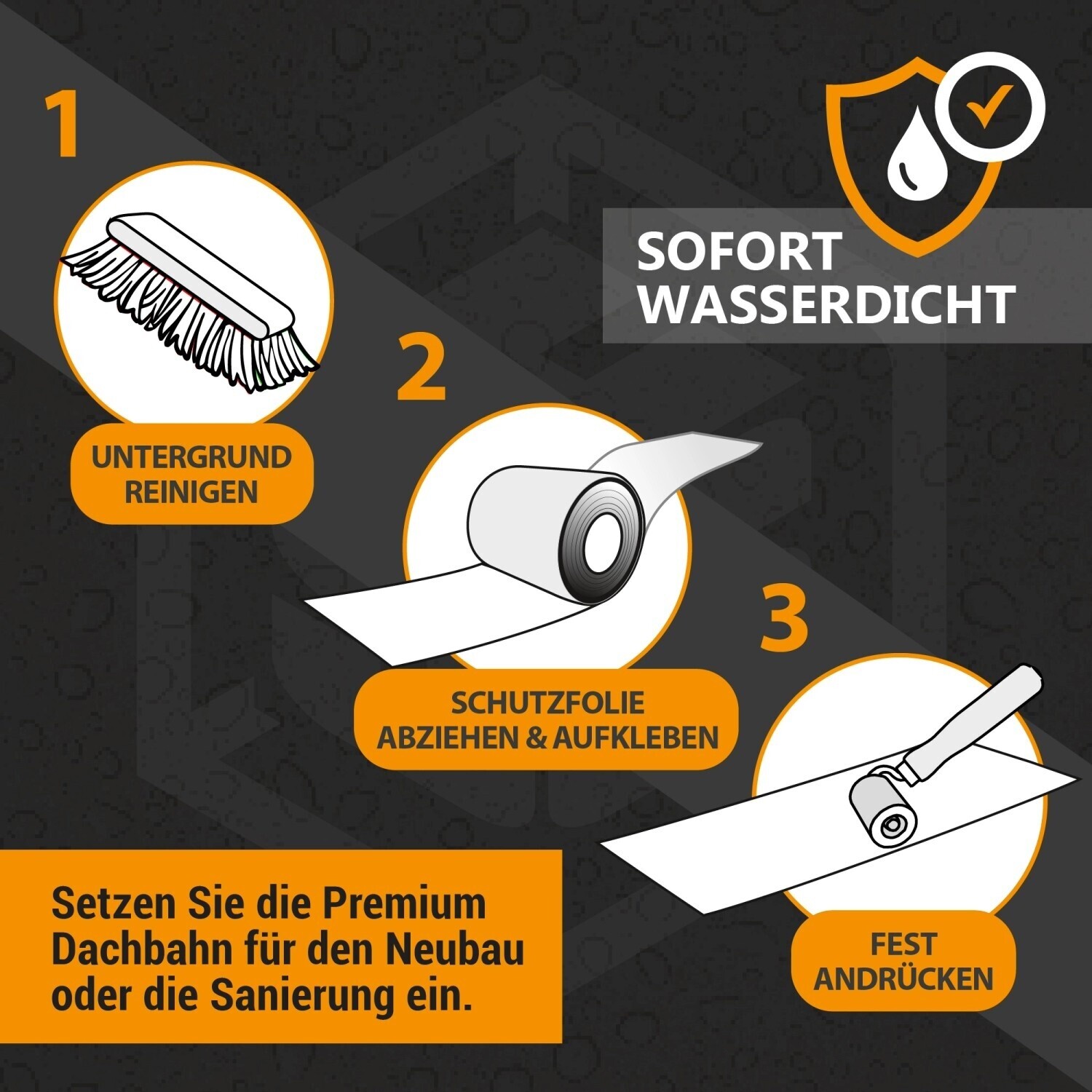 1

UNTERGRUND REINIGEN

SOFORT WASSERDICHT

2

SCHUTZFOLIE ABZIEHEN & AUFKLEBEN

3

FEST ANDRÜCKEN

Setzen Sie die Premium Dachbahn für den Neubau oder die Sanierung ein.