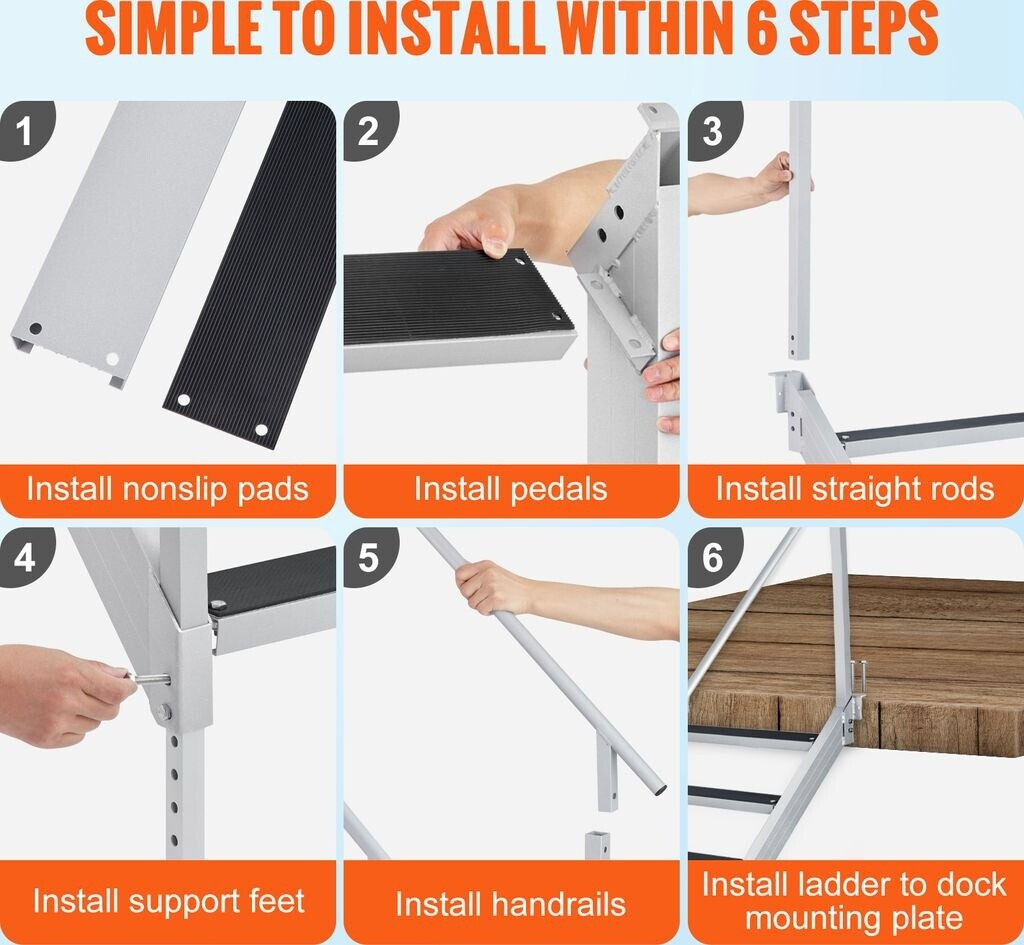 SIMPLE TO INSTALL WITHIN 6 STEPS

1
Install nonslip pads

2
Install pedals

3
Install straight rods

4
Install support feet

5
Install handrails

6
Install ladder to dock mounting plate