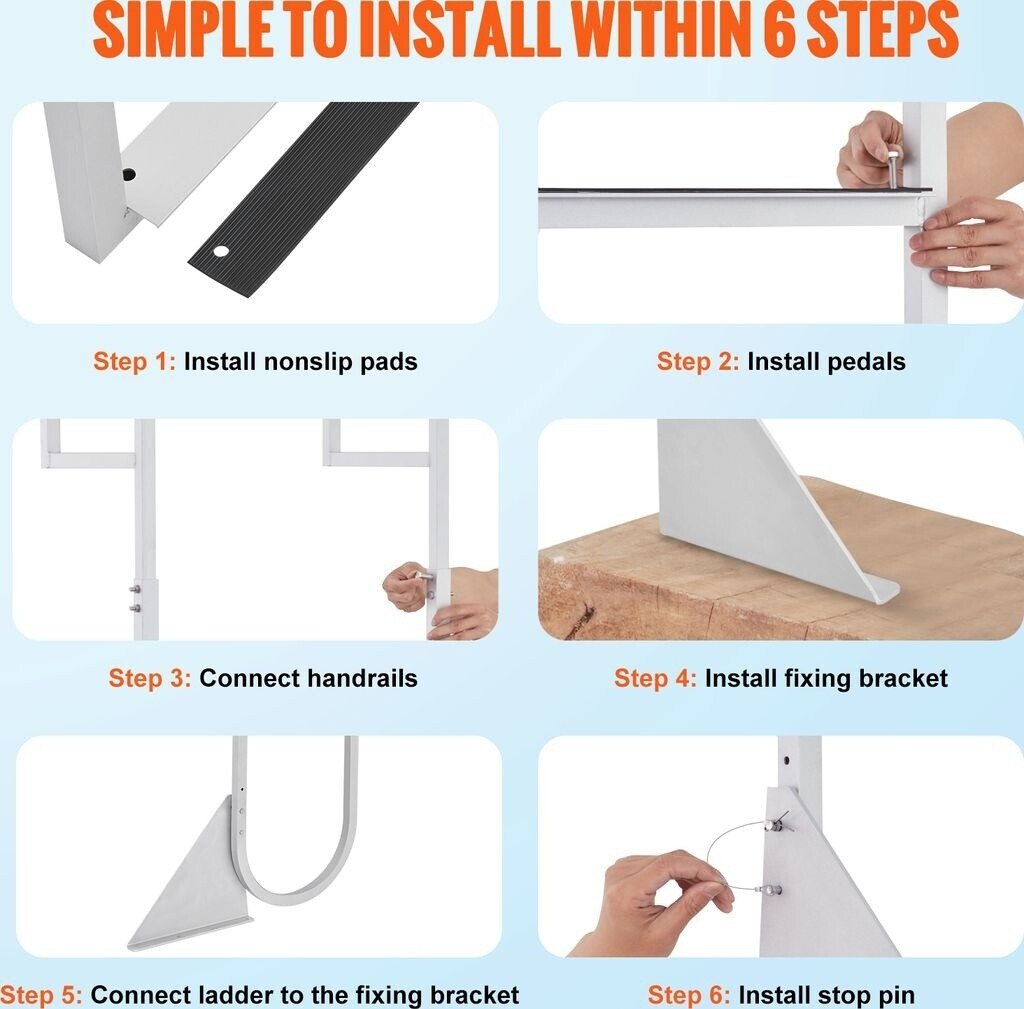 SIMPLE TO INSTALL WITHIN 6 STEPS

Step 1: Install nonslip pads

Step 2: Install pedals

Step 3: Connect handrails

Step 4: Install fixing bracket

Step 5: Connect ladder to the fixing bracket

Step 6: Install stop pin