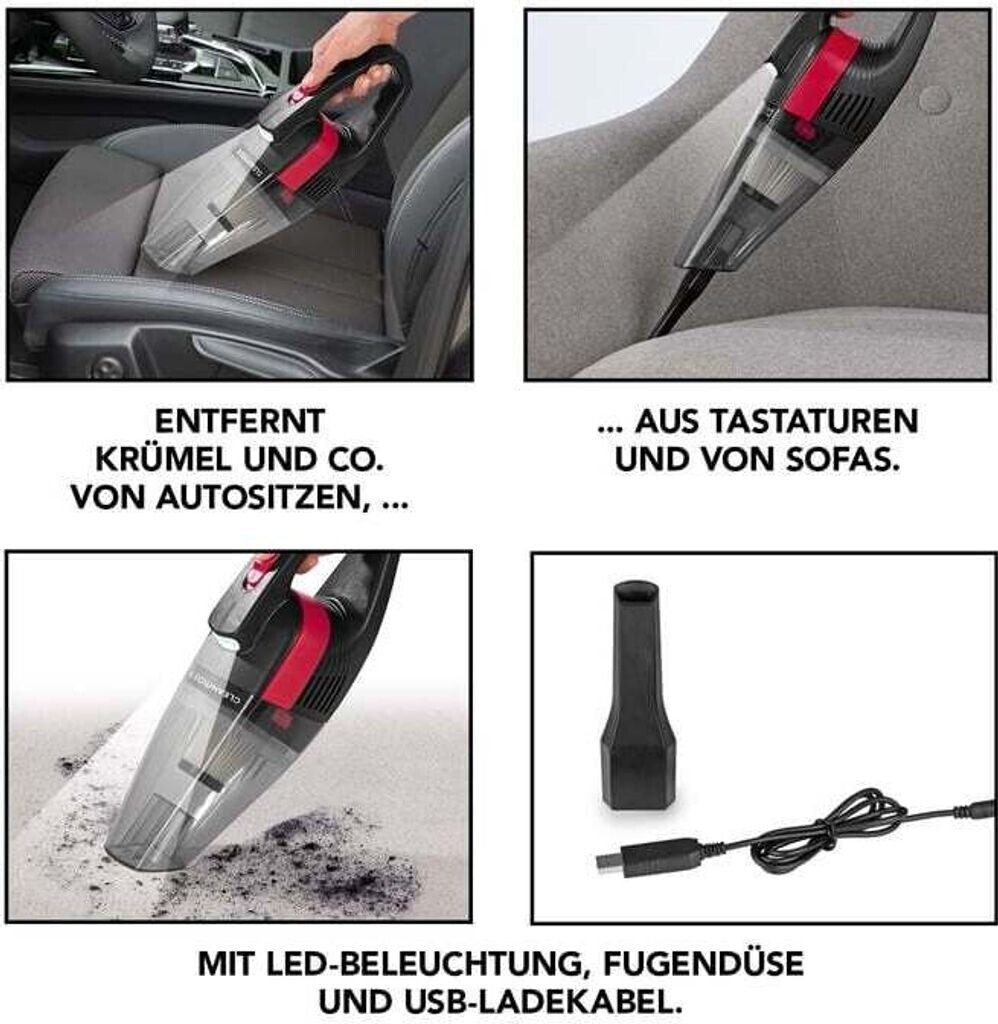 ENTFERNT KRÜMEL UND CO. VON AUTOSITZEN, ...

... AUS TASTATUREN UND VON SOFAS.

CLEANmaxx

MIT LED-BELEUCHTUNG, FUGENDÜSE UND USB-LADEKABEL.