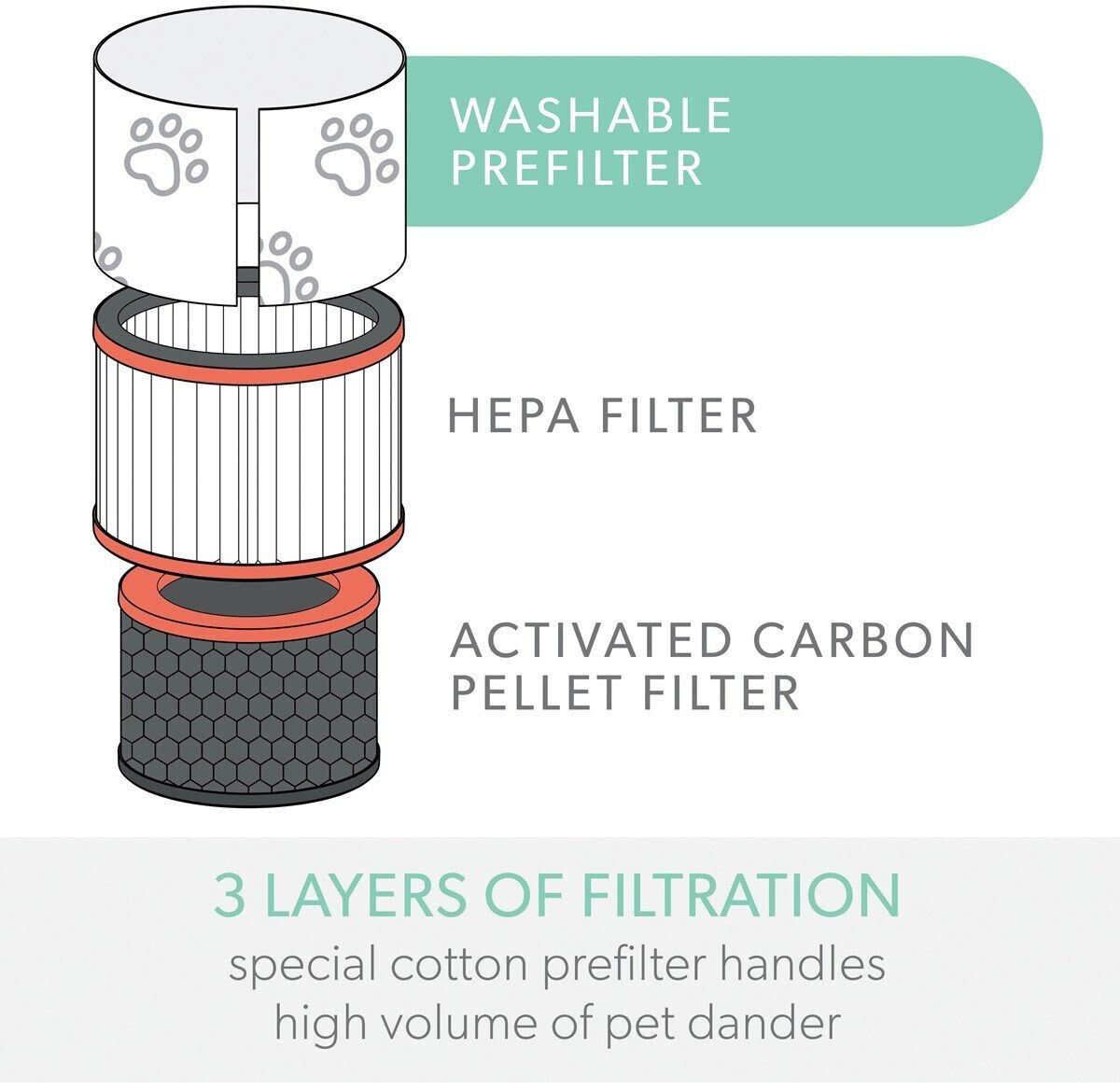 WASHABLE PREFILTER

HEPA FILTER

ACTIVATED CARBON PELLET FILTER

3 LAYERS OF FILTRATION

special cotton prefilter handles high volume of pet dander