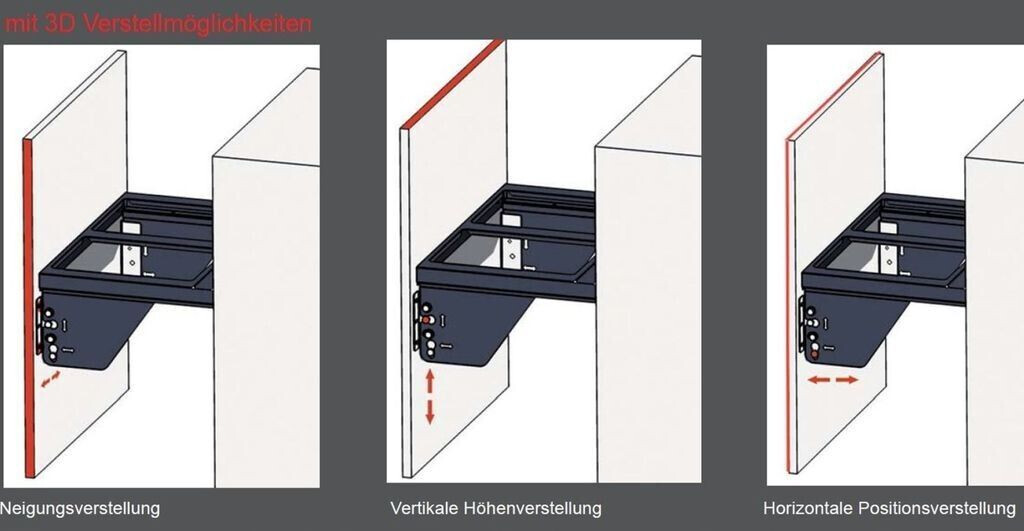 mit 3D Verstellmöglichkeiten

Neigungsverstellung

Vertikale Höhenverstellung

Horizontale Positionsverstellung