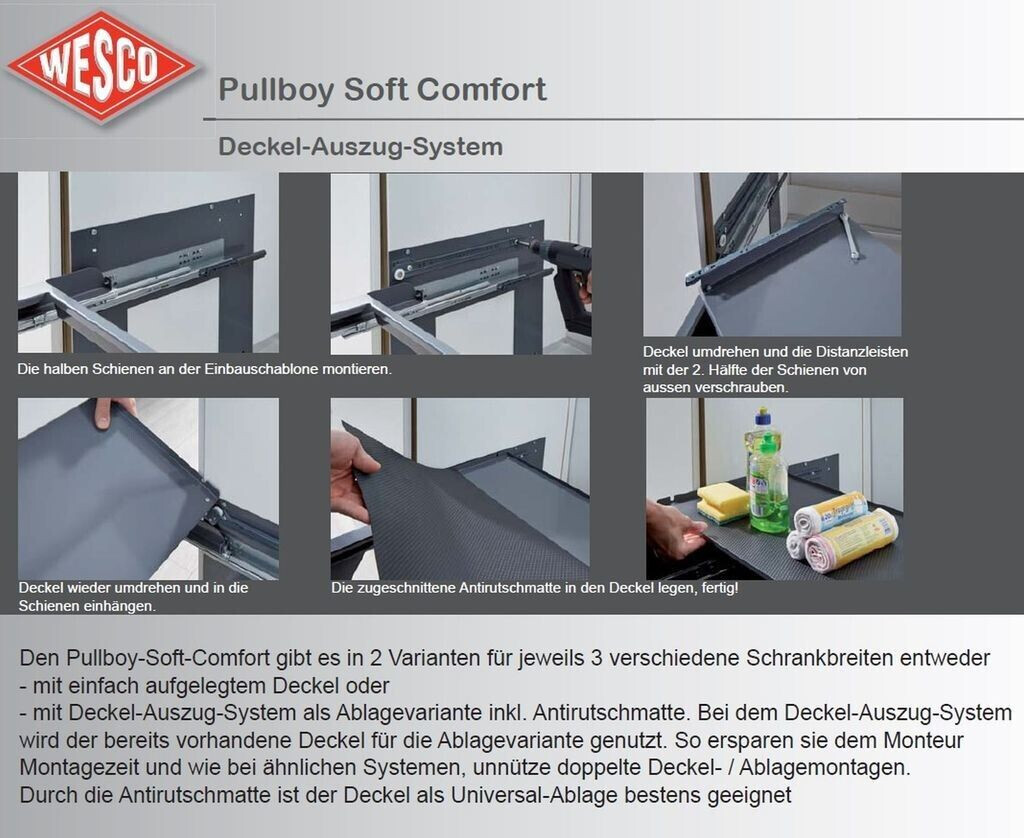 WESCO

Pullboy Soft Comfort

Deckel-Auszug-System

Die halben Schienen an der Einbauschablone montieren.

Deckel umdrehen und die Distanzleisten mit der 2. Hälfte der Schienen von aussen verschrauben.

Deckel wieder umdrehen und in die Schienen einhängen.

Die zugeschnittene Antirutschmatte in den Deckel legen, fertig!

Den Pullboy-Soft-Comfort gibt es in 2 Varianten für jeweils 3 verschiedene Schrankbreiten entweder
- mit einfach aufgelegtem Deckel oder
- mit Deckel-Auszug-System als Ablagevariante inkl. Antirutschmatte. Bei dem Deckel-Auszug-System wird der bereits vorhandene Deckel für die Ablagevariante genutzt. So ersparen sie dem Monteur Montagezeit und wie bei ähnlichen Systemen, unnütze doppelte Deckel- / Ablagemontagen.
Durch die Antirutschmatte ist der Deckel als Universal-Ablage bestens geeignet