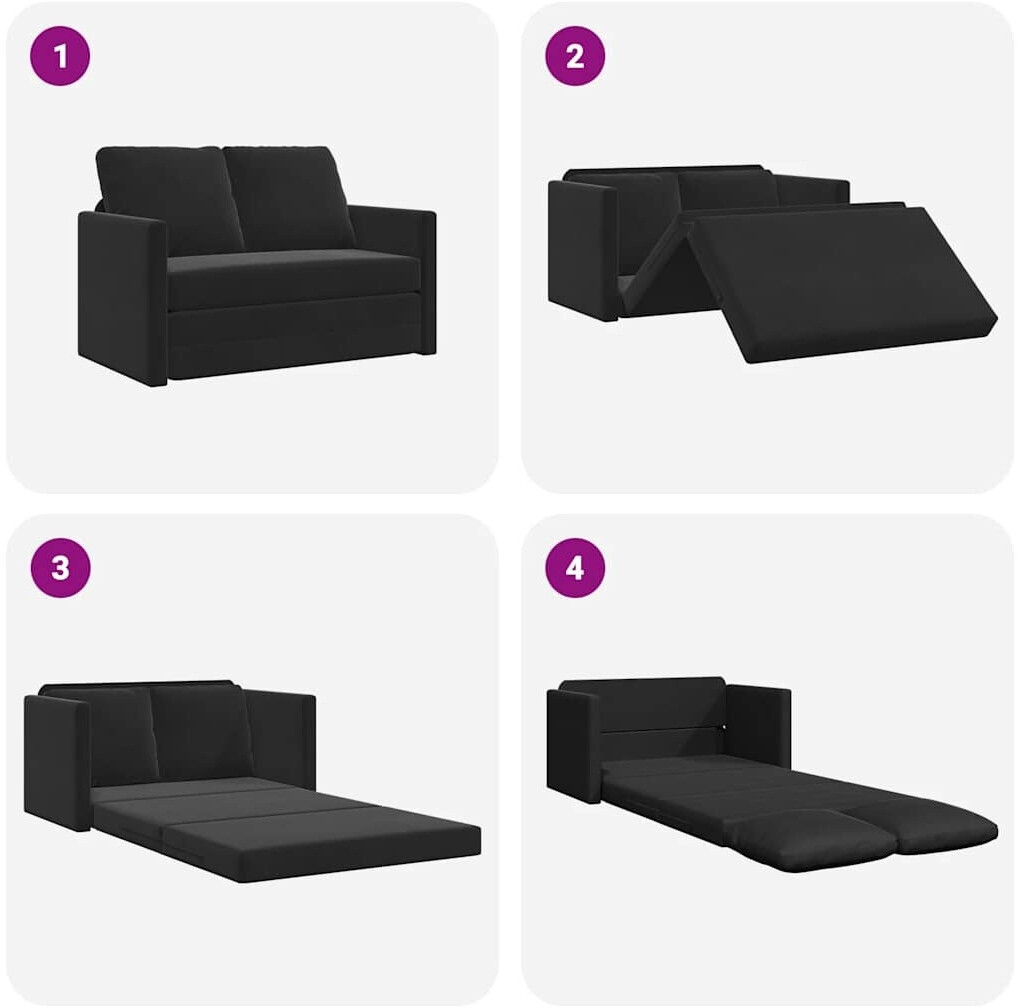 1

2

3

4