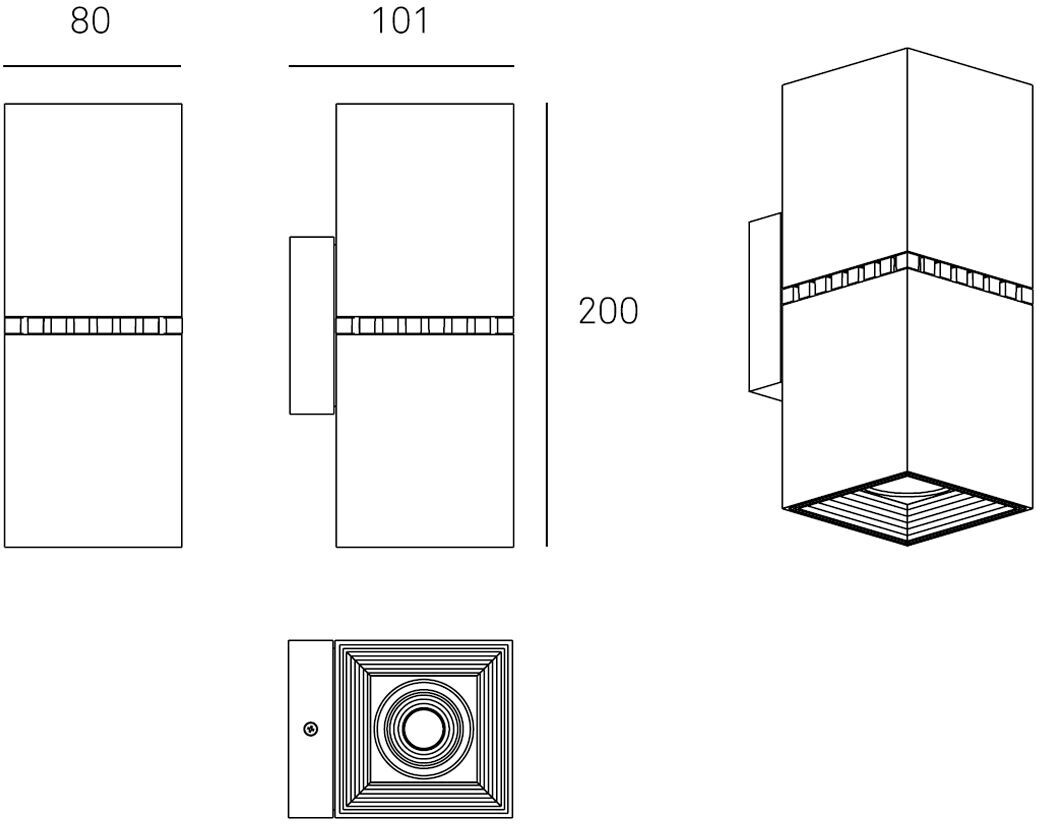 80

101

200