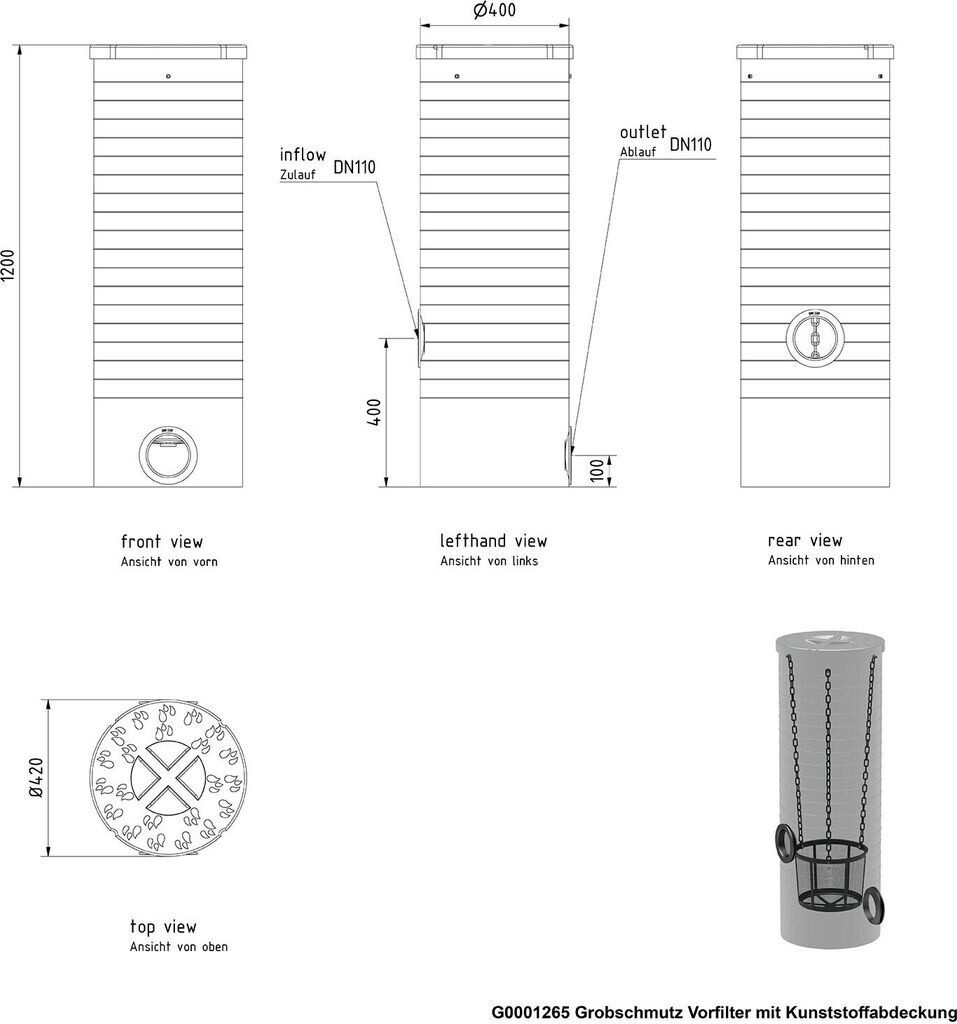 1200

Ø400

inflow
Zulauf
DN110

outlet
Ablauf
DN110

400

100

front view
Ansicht von vorn

lefthand view
Ansicht von links

rear view
Ansicht von hinten

Ø420

top view
Ansicht von oben

G0001265 Grobschmutz Vorfilter mit Kunststoffabdeckung