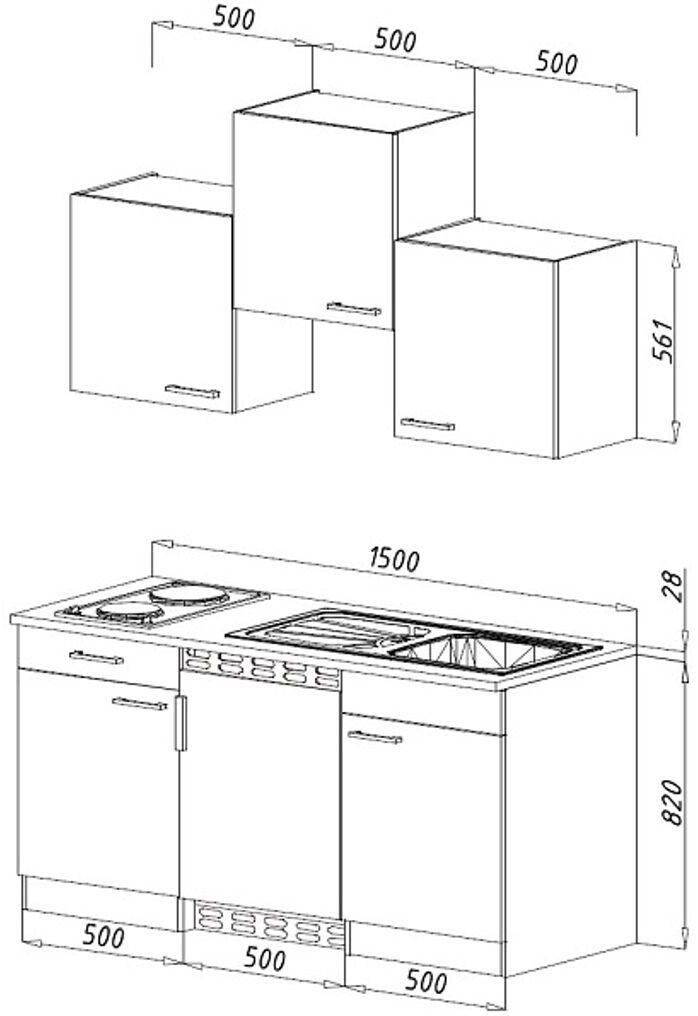 500
500
500
561
1500
28
820
500
500
500