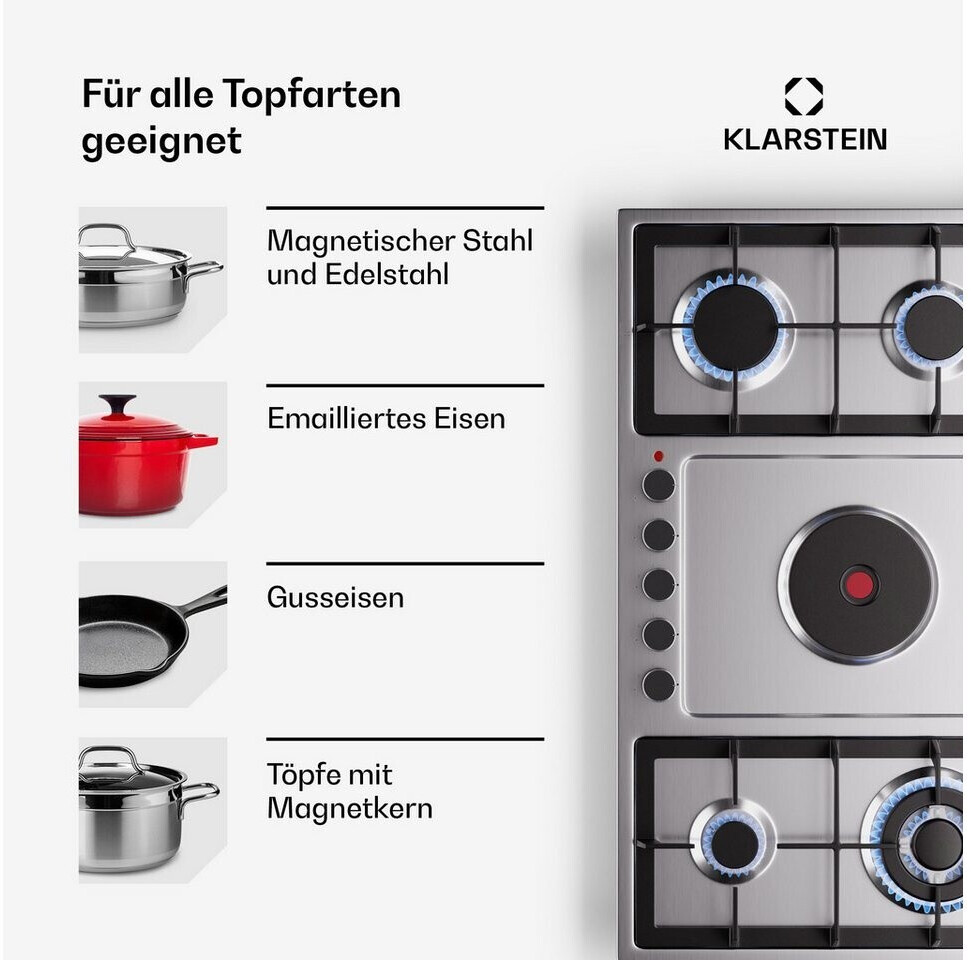 Für alle Topfarten geeignet

KLARSTEIN

Magnetischer Stahl und Edelstahl

Emailliertes Eisen

Gusseisen

Töpfe mit Magnetkern