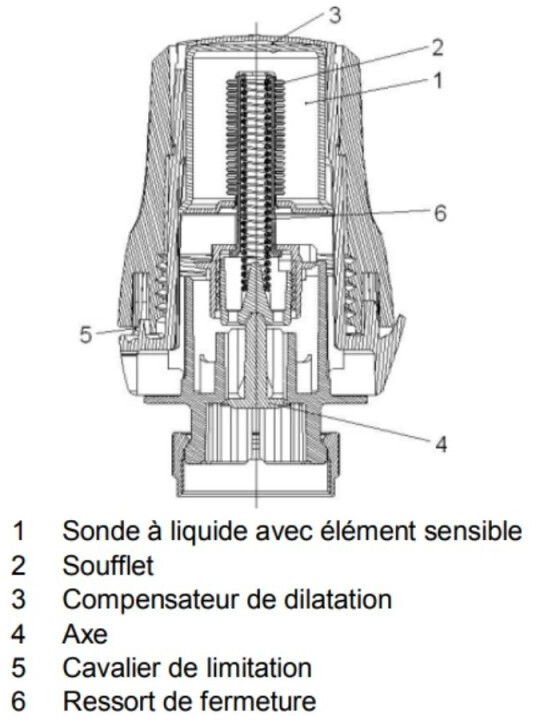 3
2
1
6
5
4

1 Sonde à liquide avec élément sensible
2 Soufflet
3 Compensateur de dilatation
4 Axe
5 Cavalier de limitation
6 Ressort de fermeture