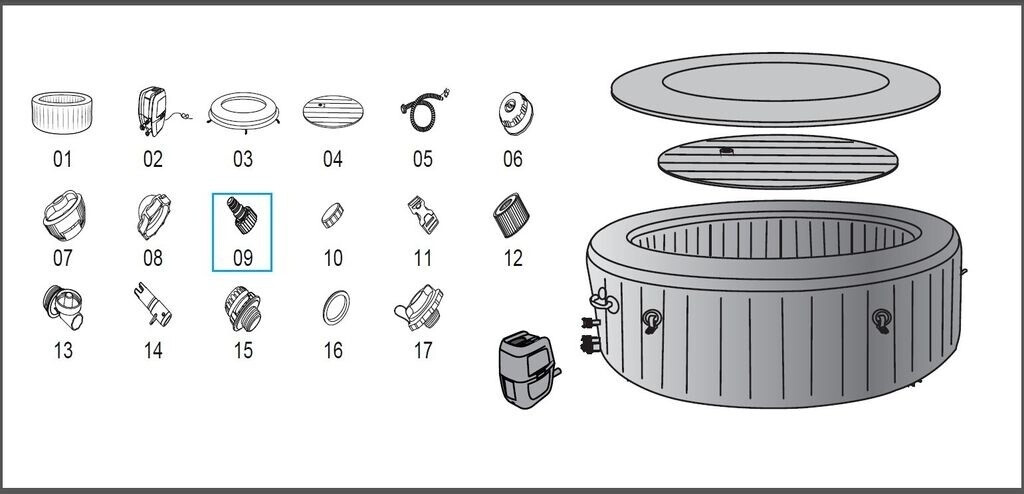 01 02 03 04 05 06
07 08 09 10 11 12
13 14 15 16 17