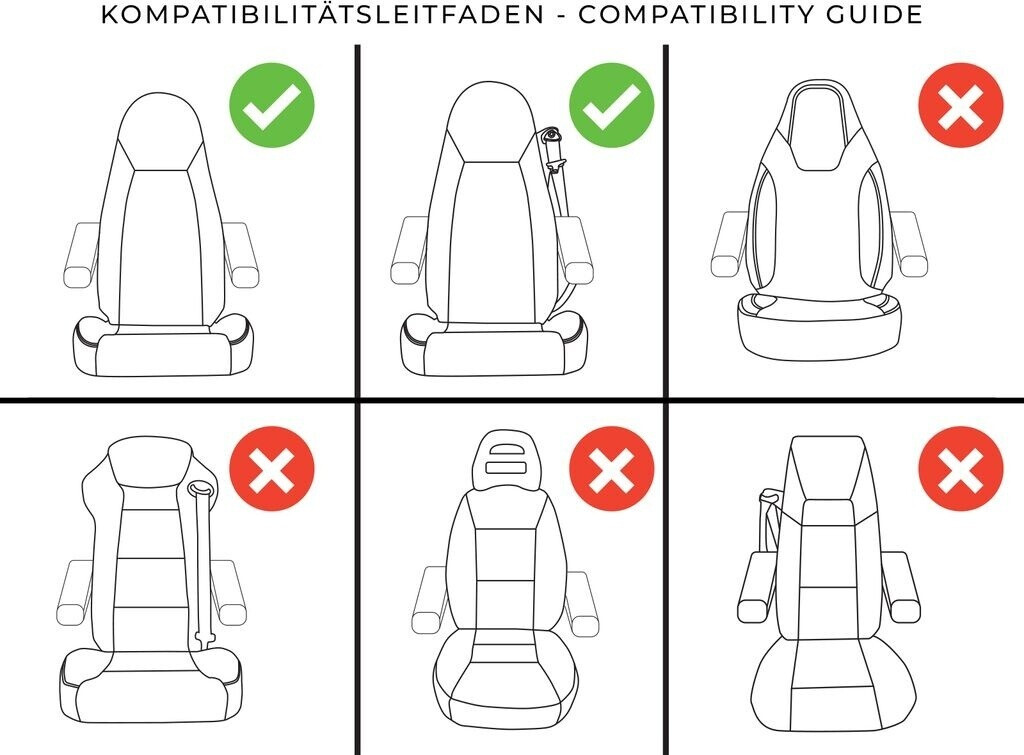 KOMPATIBILITÄTSLEITFADEN - COMPATIBILITY GUIDE