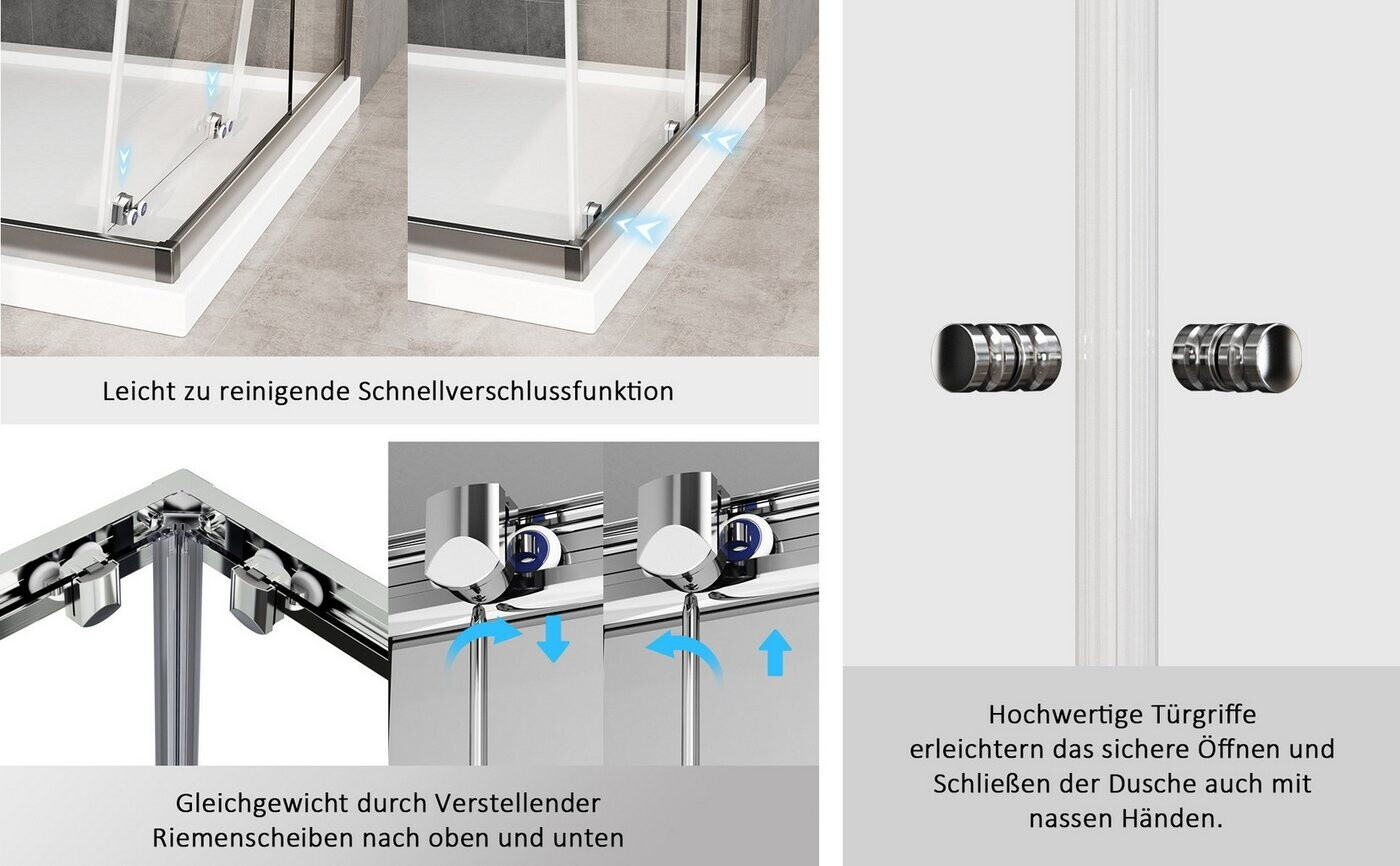 Leicht zu reinigende Schnellverschlussfunktion

Gleichgewicht durch Verstellender Riemenscheiben nach oben und unten

Hochwertige Türgriffe erleichtern das sichere Öffnen und Schließen der Dusche auch mit nassen Händen.