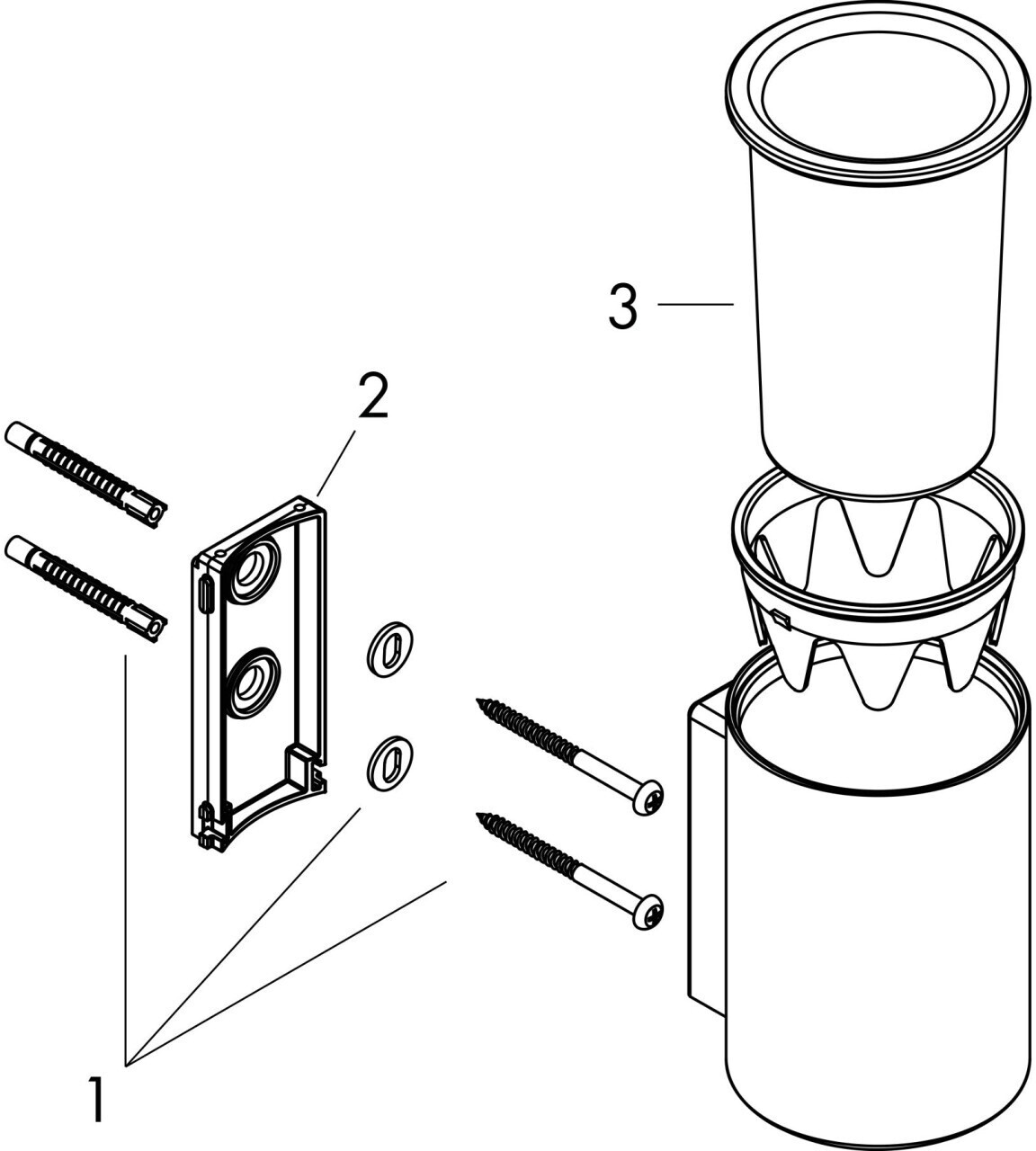 3

2

1