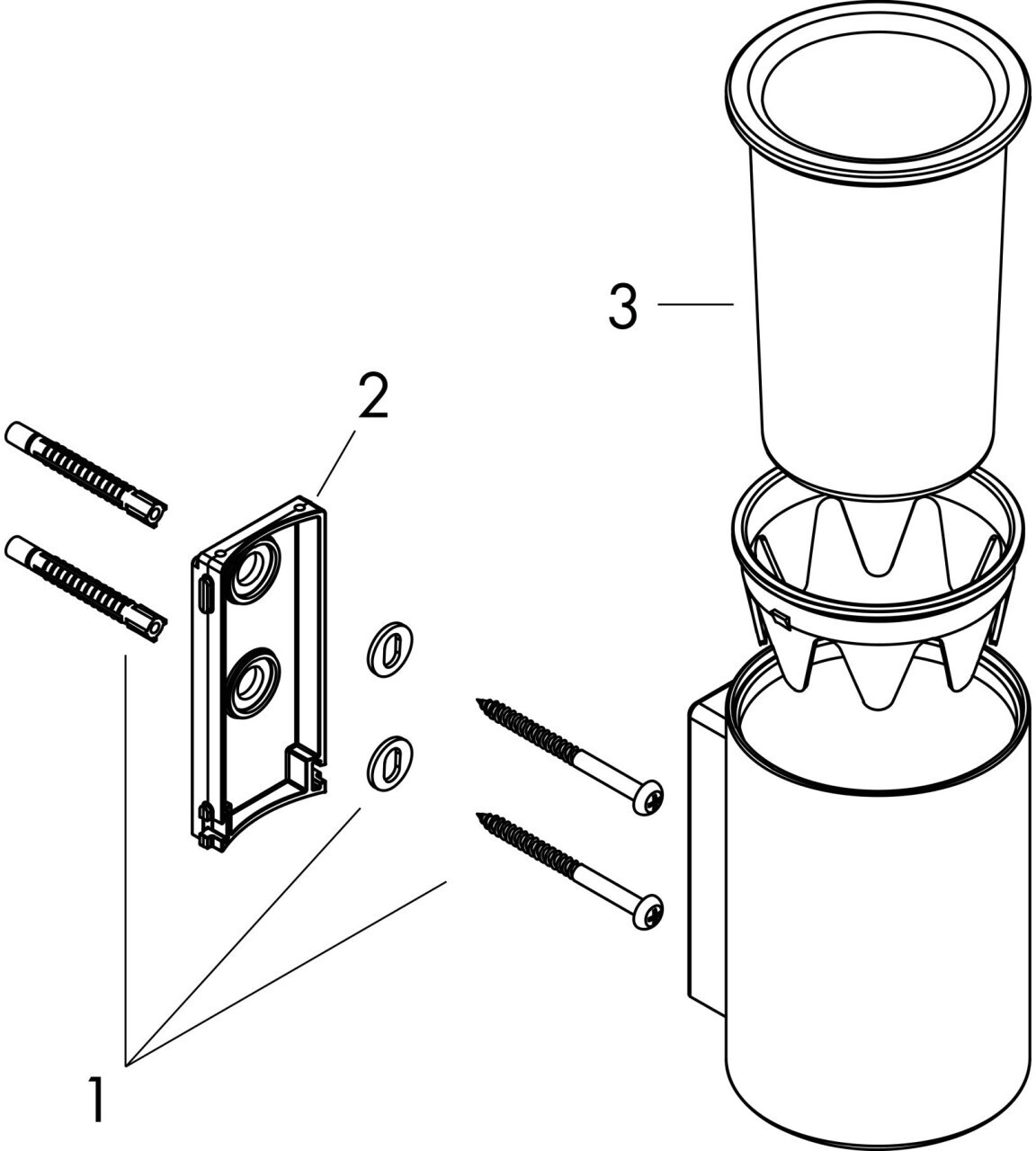 3
2
1