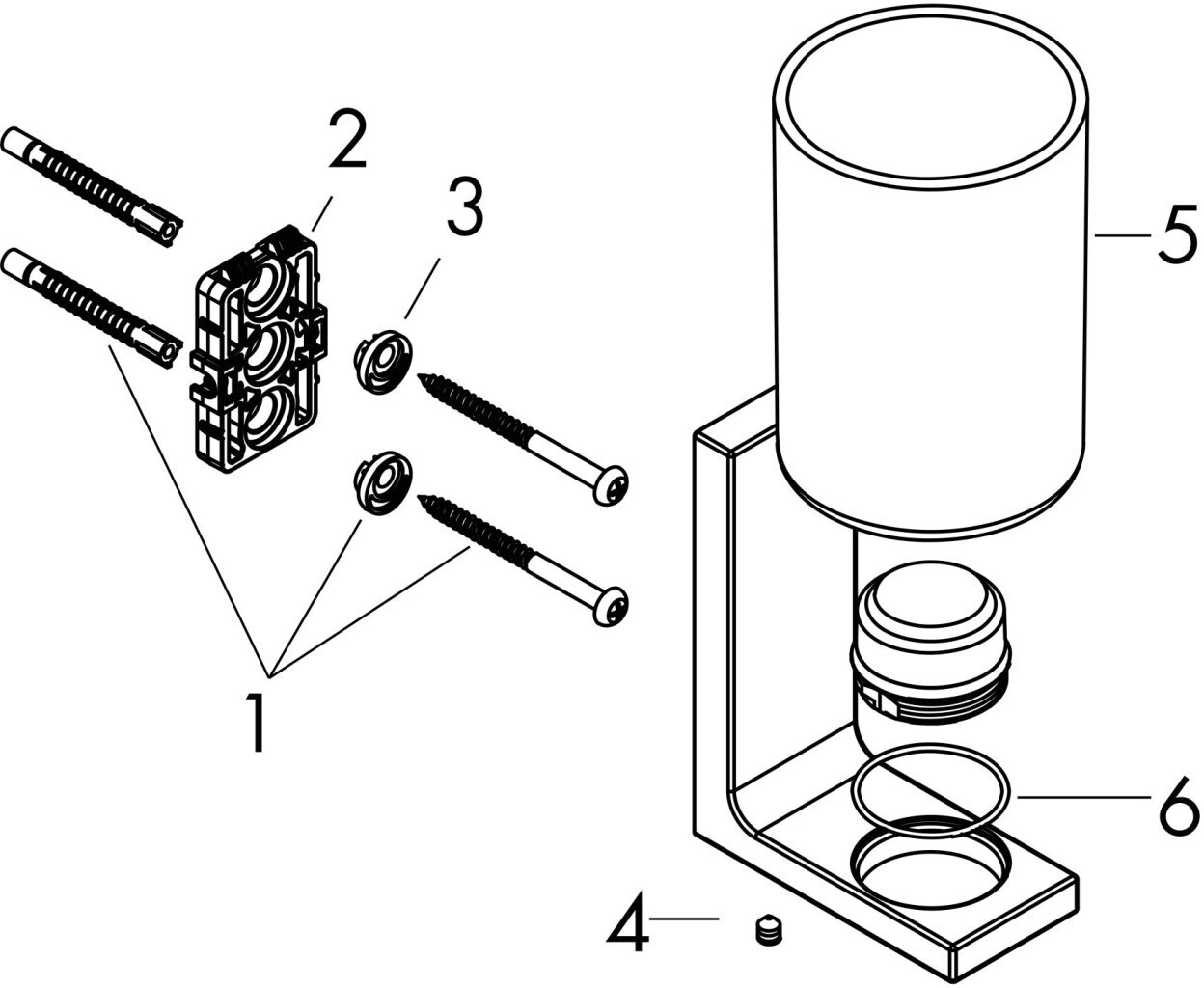 2
3
5
1
6
4