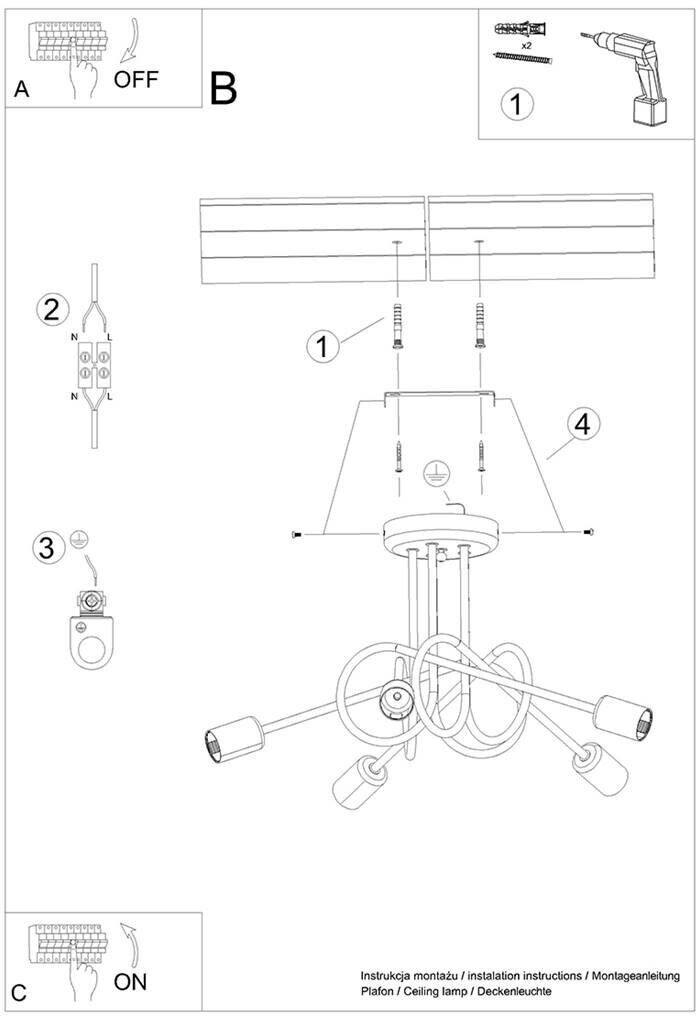 A
OFF

B

x2

1

2
N L
N L

1

4

3

C
ON

Instrukcja montażu / instalation instructions / Montageanleitung
Plafon / Ceiling lamp / Deckenleuchte