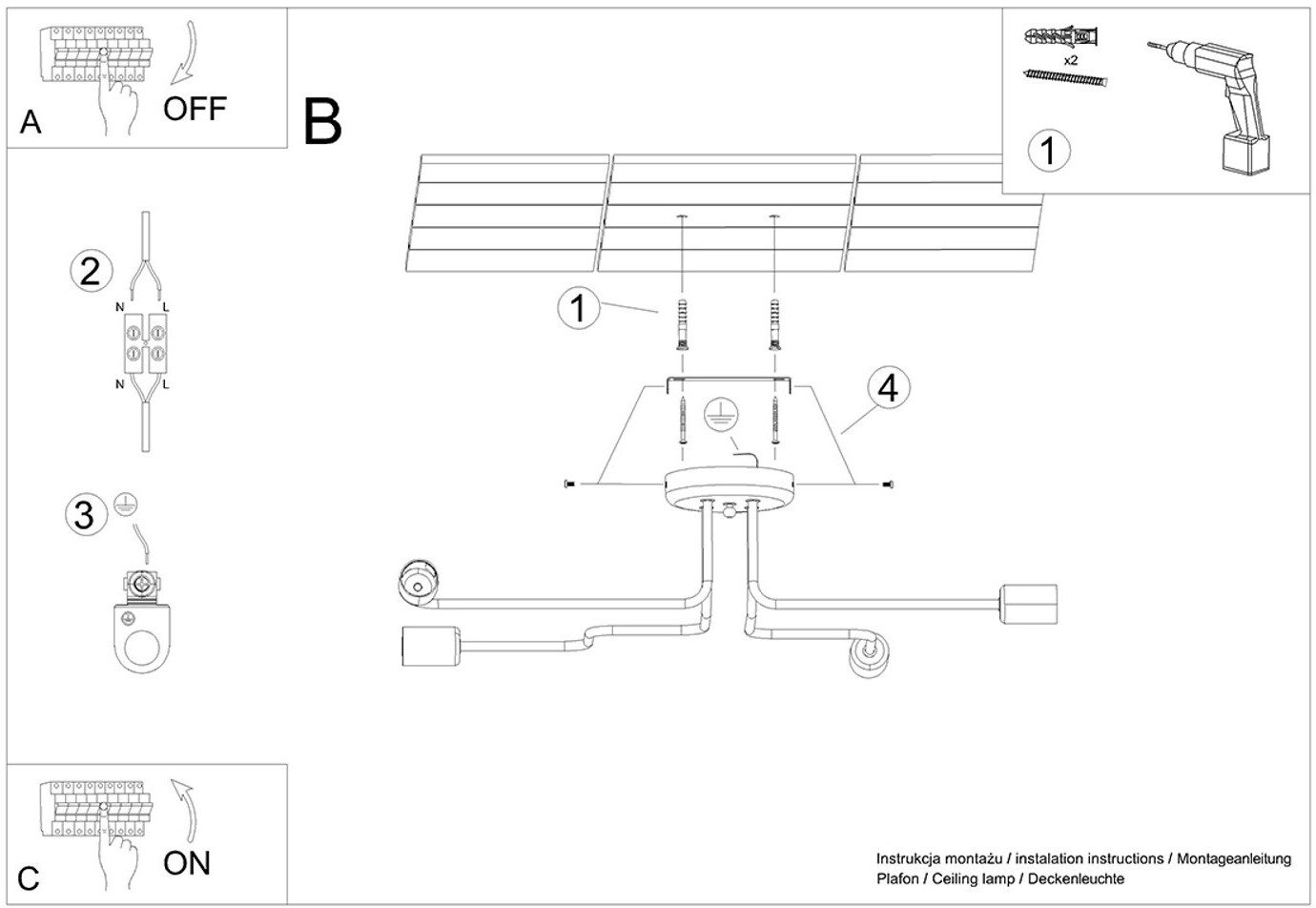 A

OFF

B

x2

1

2

N L

N L

3

1

4

C

ON

Instrukcja montażu / instalation instructions / Montageanleitung
Plafon / Ceiling lamp / Deckenleuchte