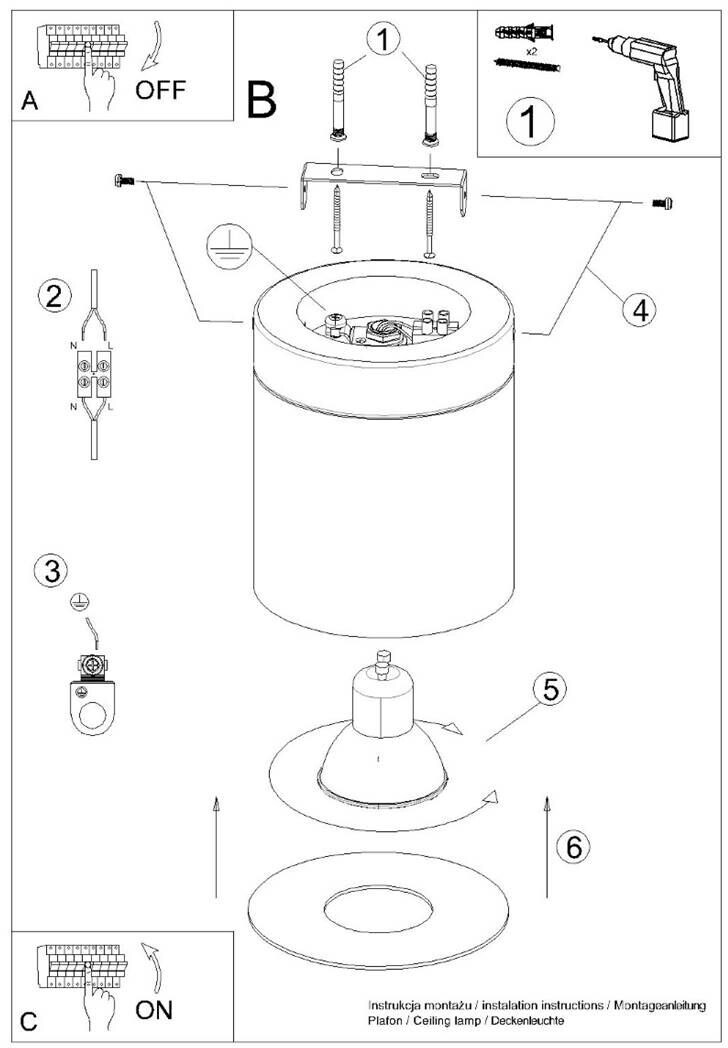 A OFF

B

1

x2

1

2

N L

N L

4

3

5

6

C ON

Instrukcja montażu / instalation instructions / Montageanleitung
Plafon / Ceiling lamp / Deckenleuchte