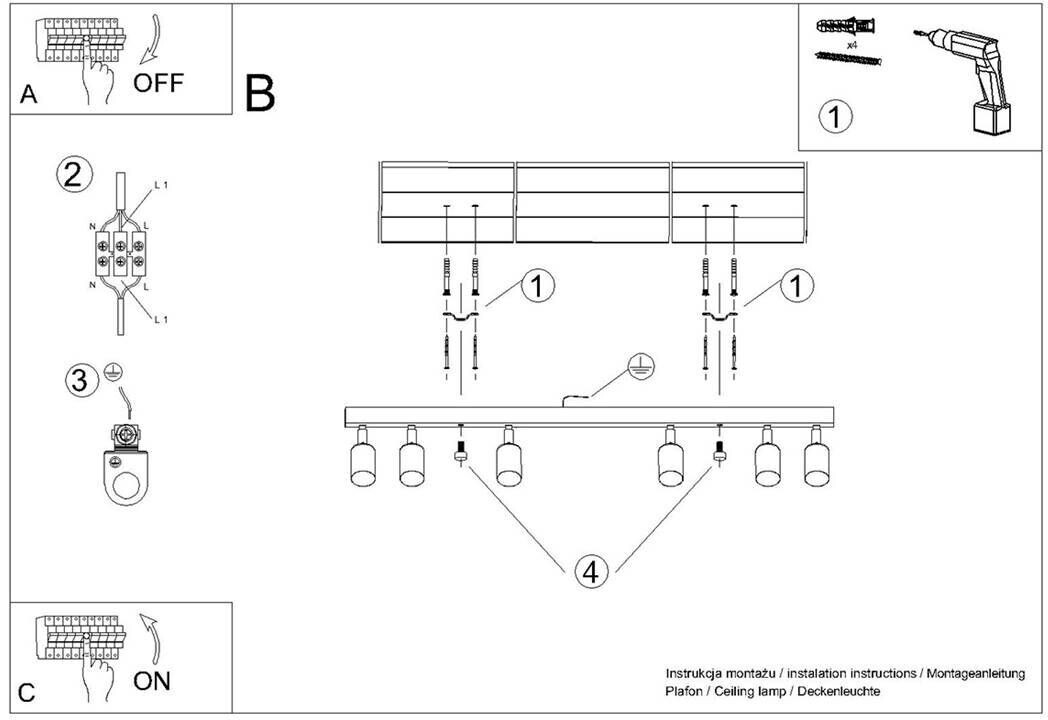 A
OFF
B
x4
1
2
L 1
N
L
N
L
L 1
3
1
1
4
C
ON
Instrukcja montażu / instalation instructions / Montageanleitung
Plafon / Ceiling lamp / Deckenleuchte