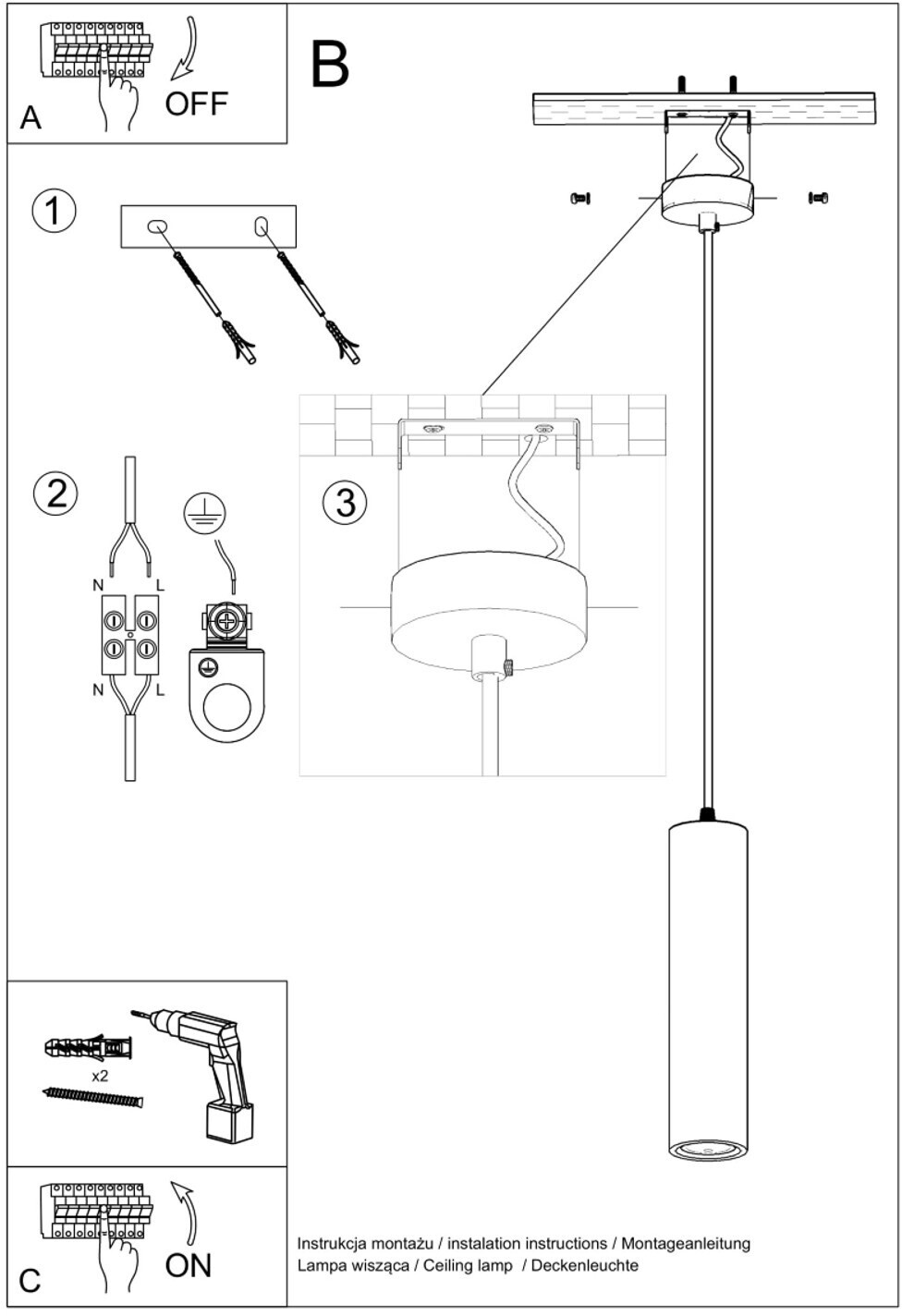 A
OFF

B

1

2

N L

N L

3

x2

C
ON

Instrukcja montażu / instalation instructions / Montageanleitung
Lampa wisząca / Ceiling lamp / Deckenleuchte