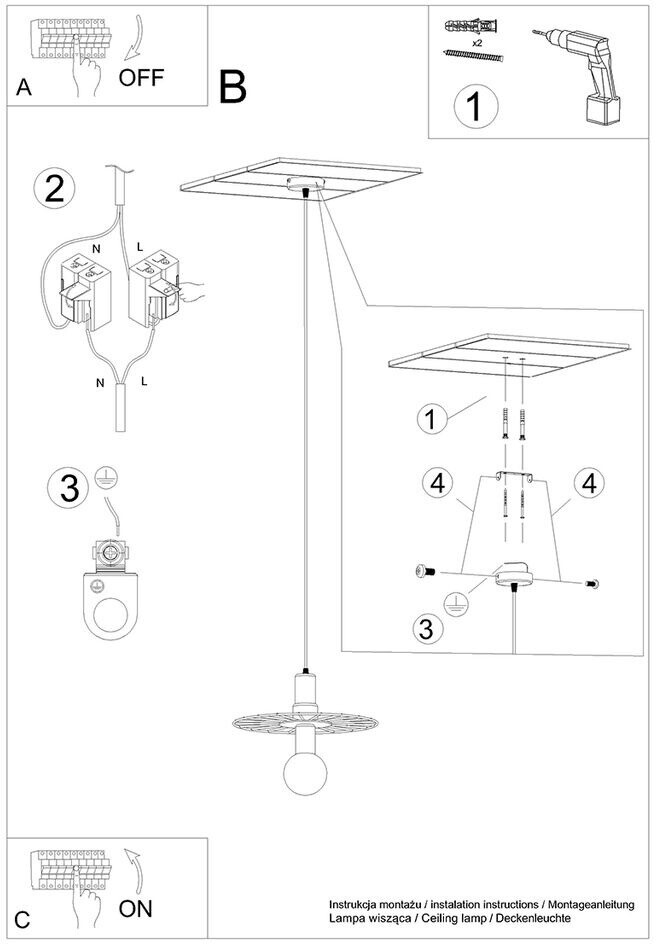 A
OFF

B

x2

1

2

N
L

N
L

3

1

4
4

3

C
ON

Instrukcja montażu / instalation instructions / Montageanleitung
Lampa wisząca / Ceiling lamp / Deckenleuchte