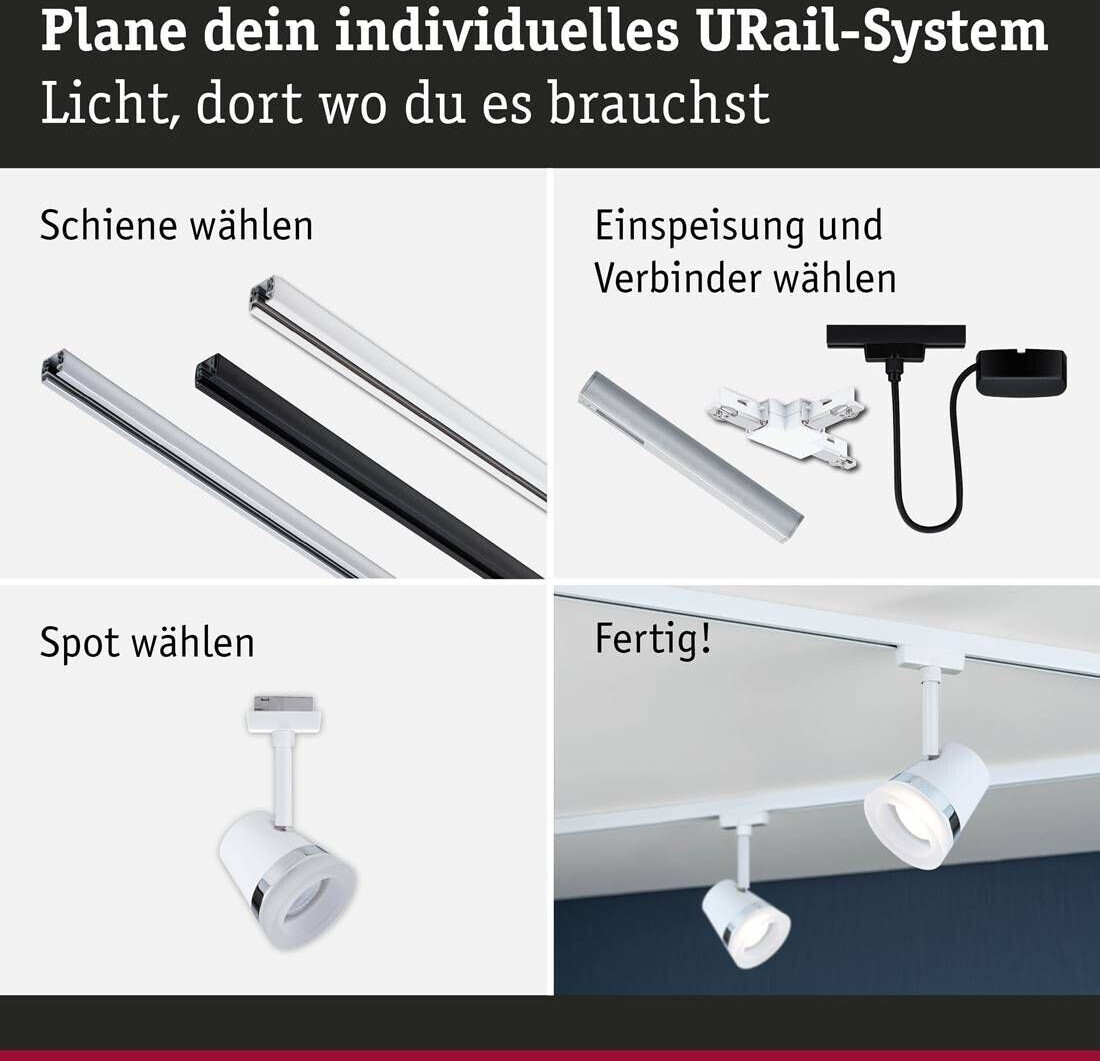 Plane dein individuelles URail-System
Licht, dort wo du es brauchst

Schiene wählen

Einspeisung und Verbinder wählen

Spot wählen

Fertig!