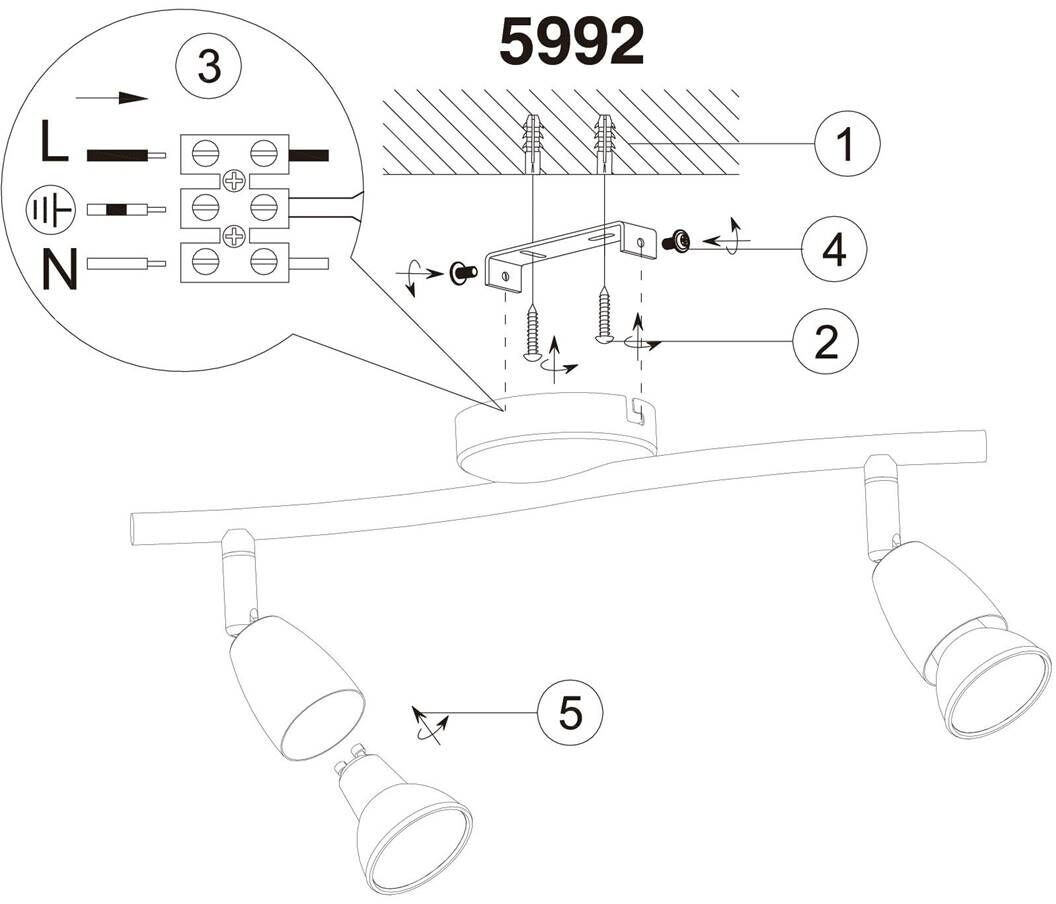 5992

3

L

N

1

4

2

5