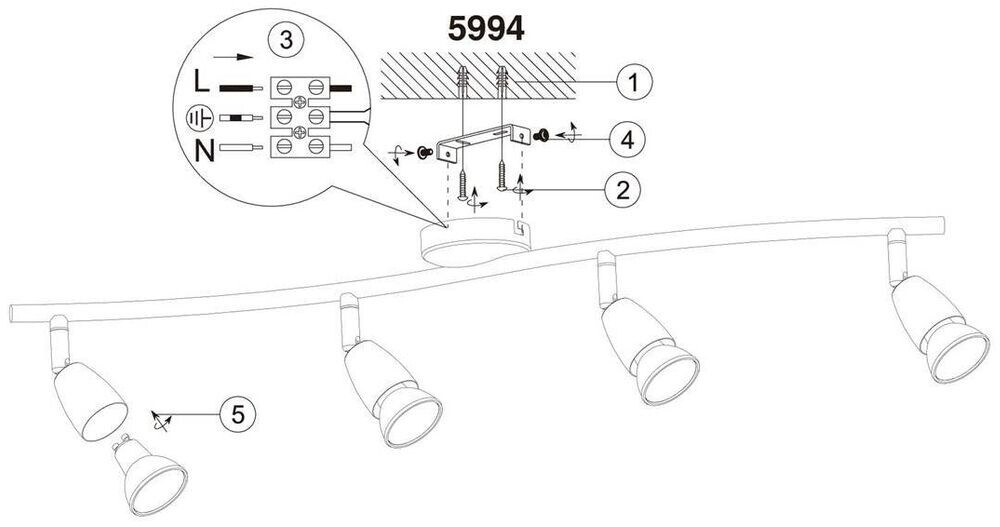 5994

3

L

N

1

4

2

5