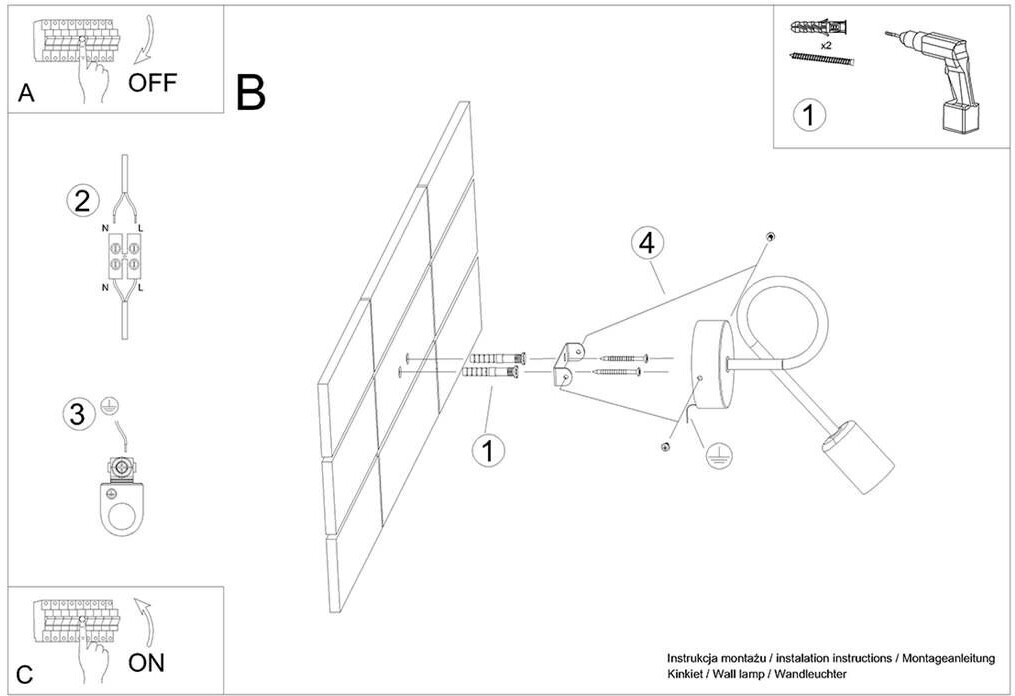 A
OFF

B

x2
1

2
N L
N L

3

4

1

C
ON

Instrukcja montażu / instalation instructions / Montageanleitung
Kinkiet / Wall lamp / Wandleuchter