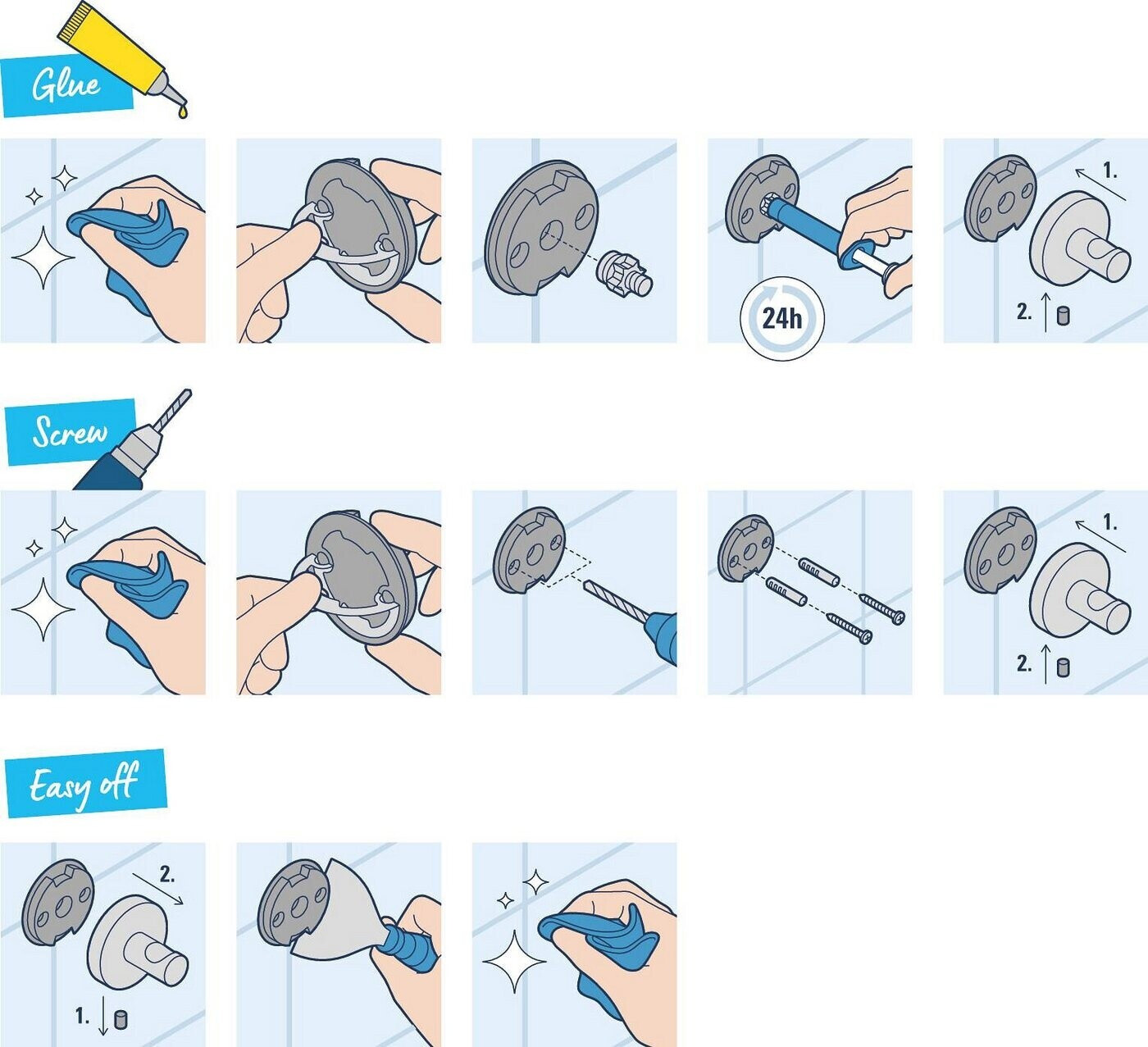 Glue

24h

1.

2.

Screw

1.

2.

Easy off

2.

1.