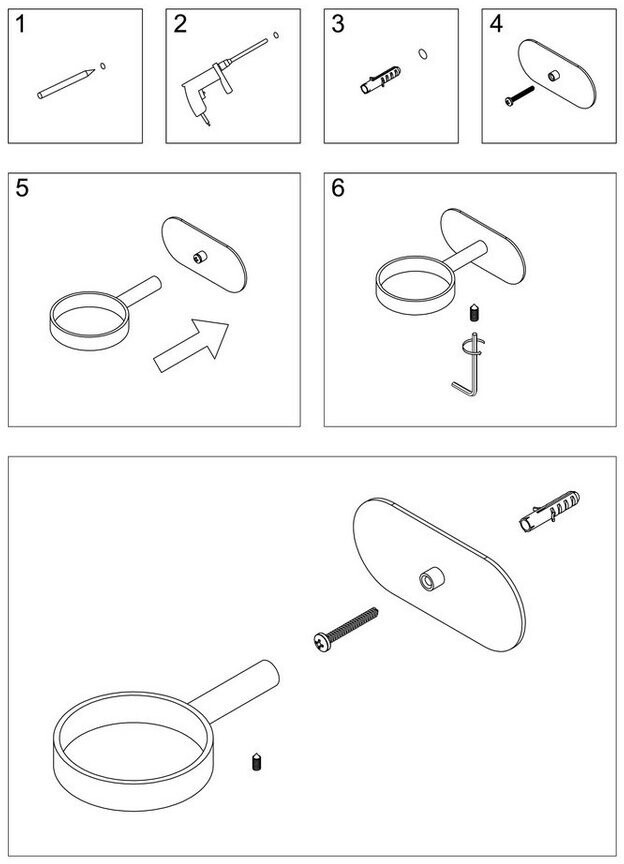 1

2

3

4

5

6