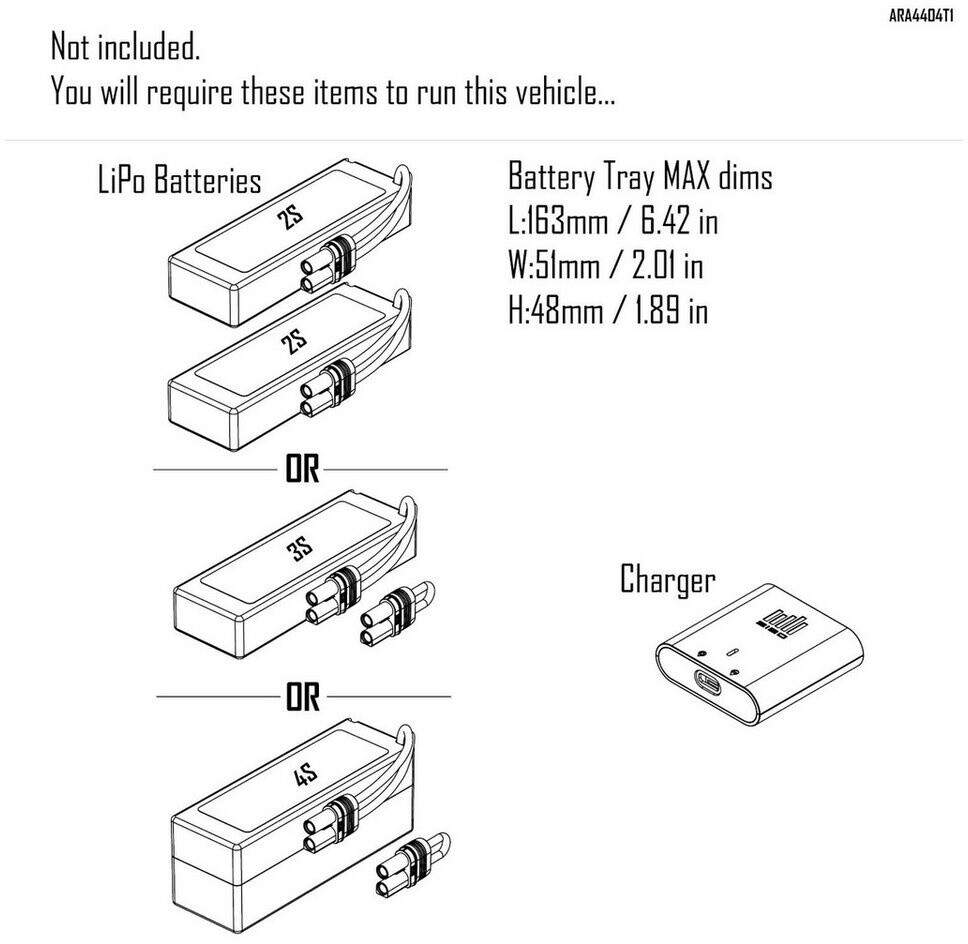 ARA4404T1

Not included.
You will require these items to run this vehicle...

LiPo Batteries

2S

2S

OR

3S

OR

4S

Battery Tray MAX dims
L:163mm / 6.42 in
W:51mm / 2.01 in
H:48mm / 1.89 in

Charger