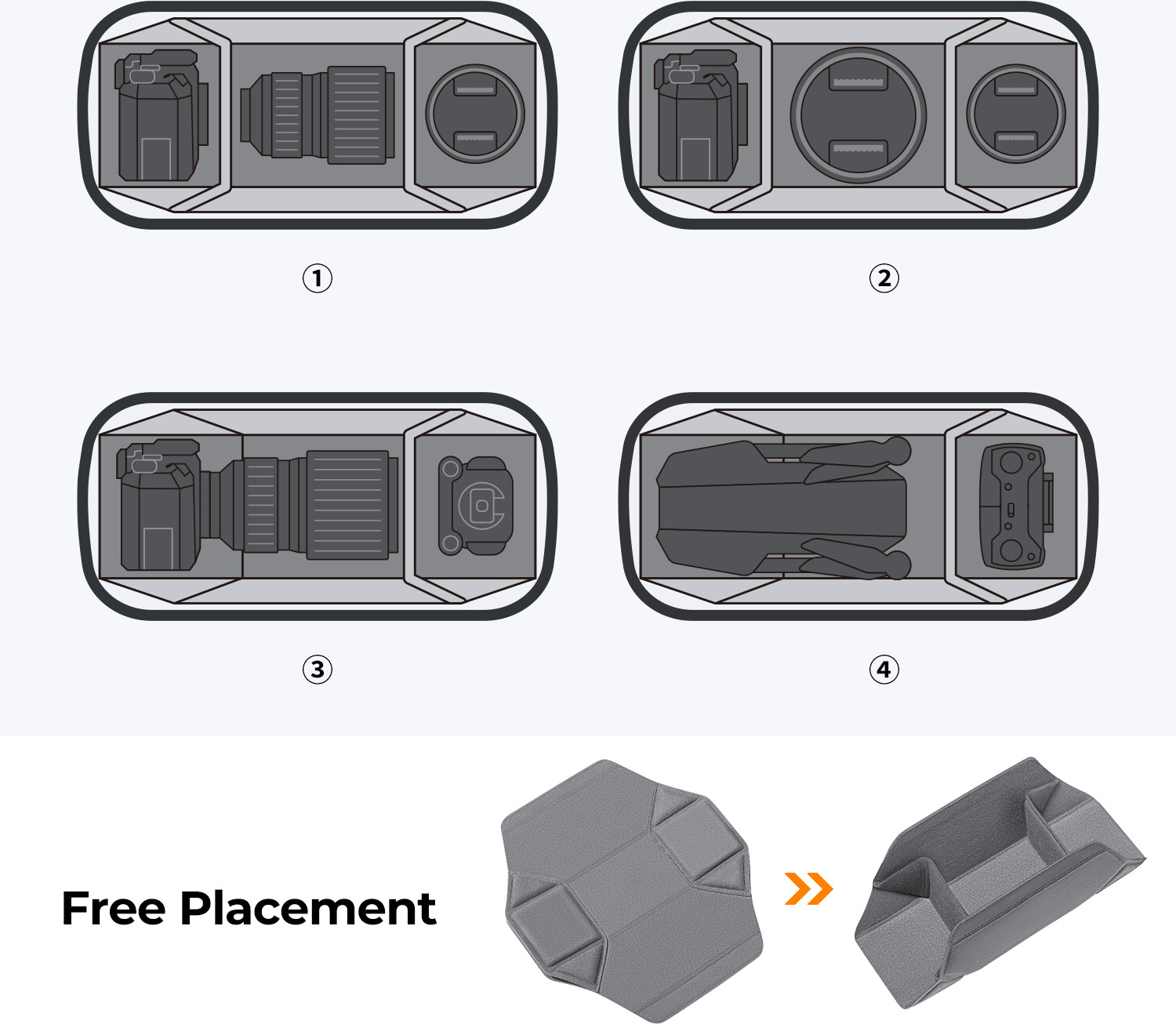 ①

②

③

④

Free Placement