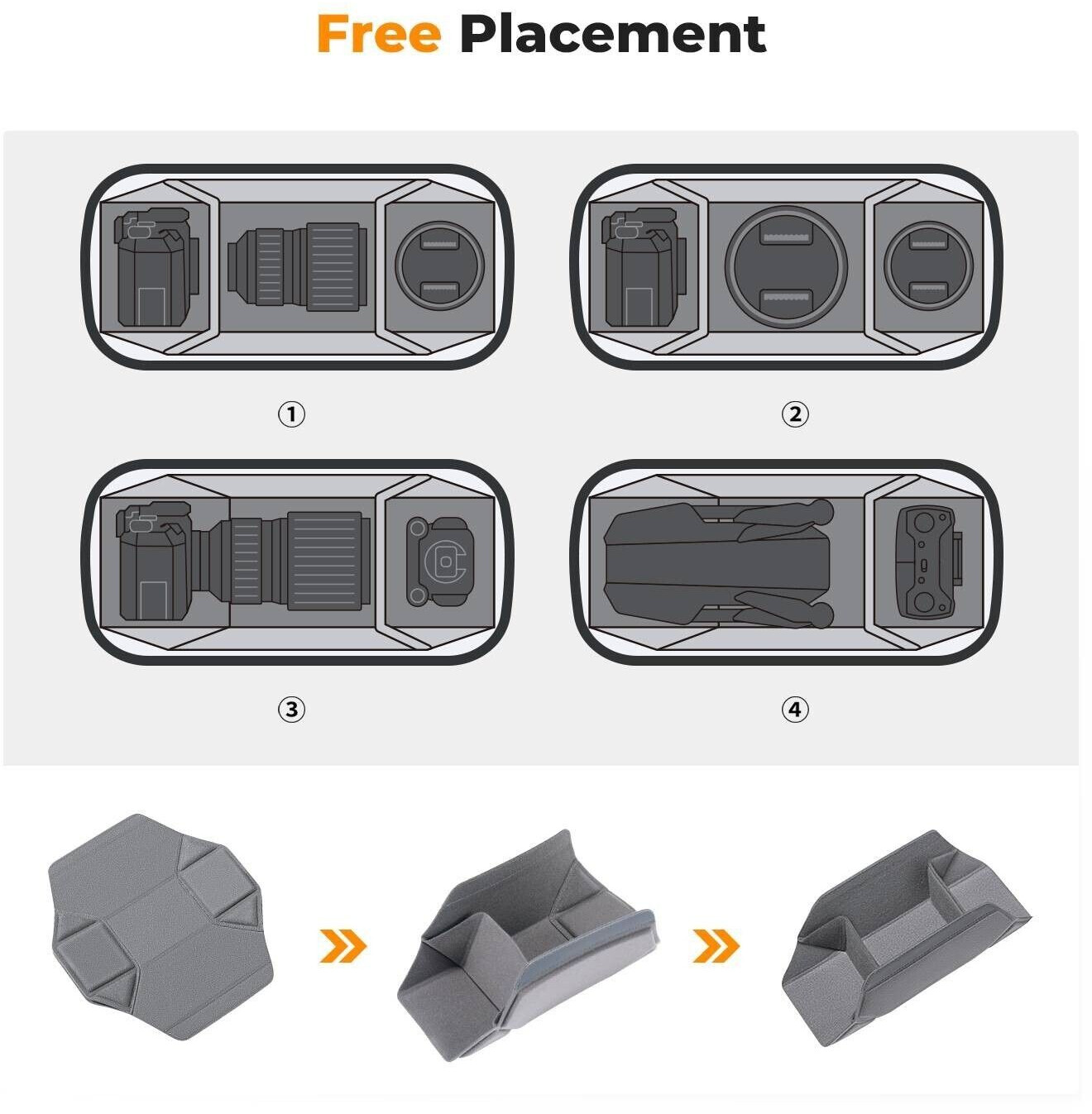 Free Placement

①

②

③

④