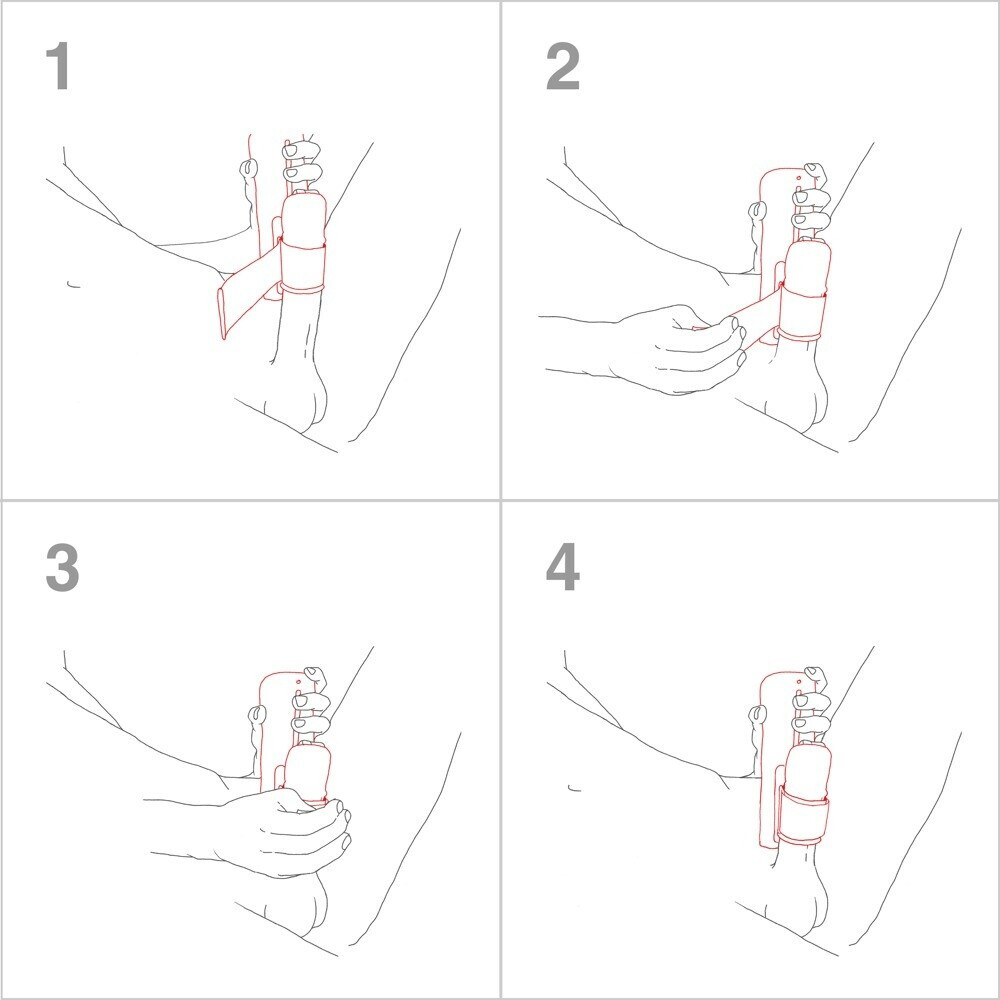 1

2

3

4