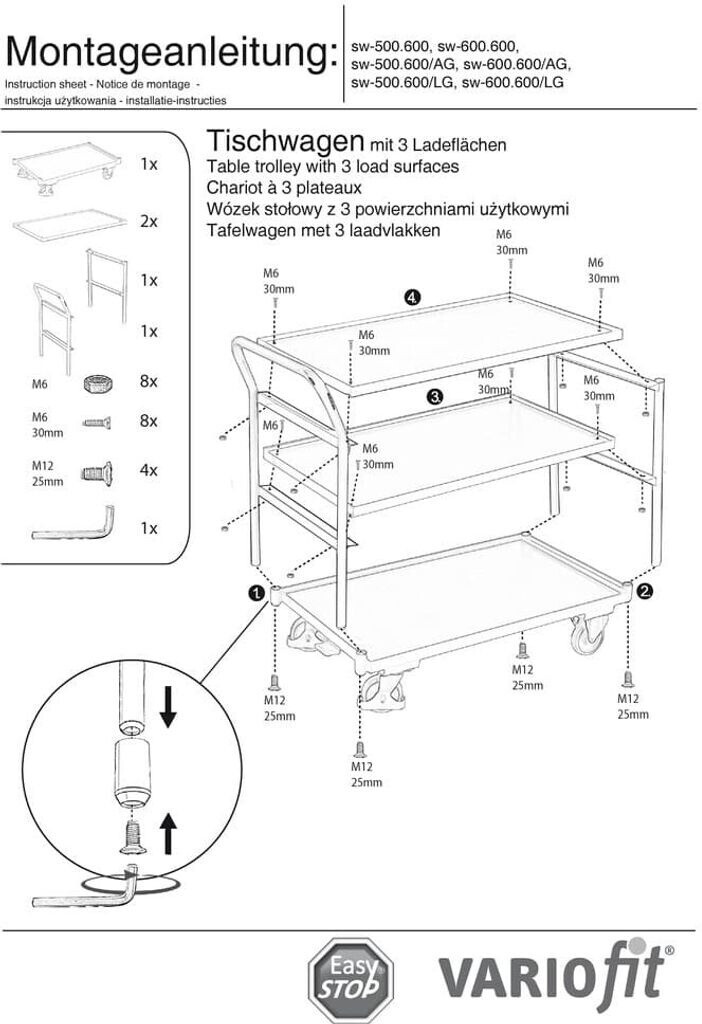 Montageanleitung:

Instruction sheet - Notice de montage - instrukcja użytkowania - installatie-instructies

sw-500.600, sw-600.600, sw-500.600/AG, sw-600.600/AG, sw-500.600/LG, sw-600.600/LG

1x

2x

1x

1x

M6 8x

M6 30mm 8x

M12 25mm 4x

1x

Tischwagen mit 3 Ladeflächen
Table trolley with 3 load surfaces
Chariot à 3 plateaux
Wózek stołowy z 3 powierzchniami użytkowymi
Tafelwagen met 3 laadvlakken

M6 30mm

M6 30mm

M6 30mm

4.

M6 30mm

M6 30mm

M6 30mm

3.

M6

M6 30mm

1.

2.

M12 25mm

M12 25mm

M12 25mm

M12 25mm

Easy STOP

VARIOfit®