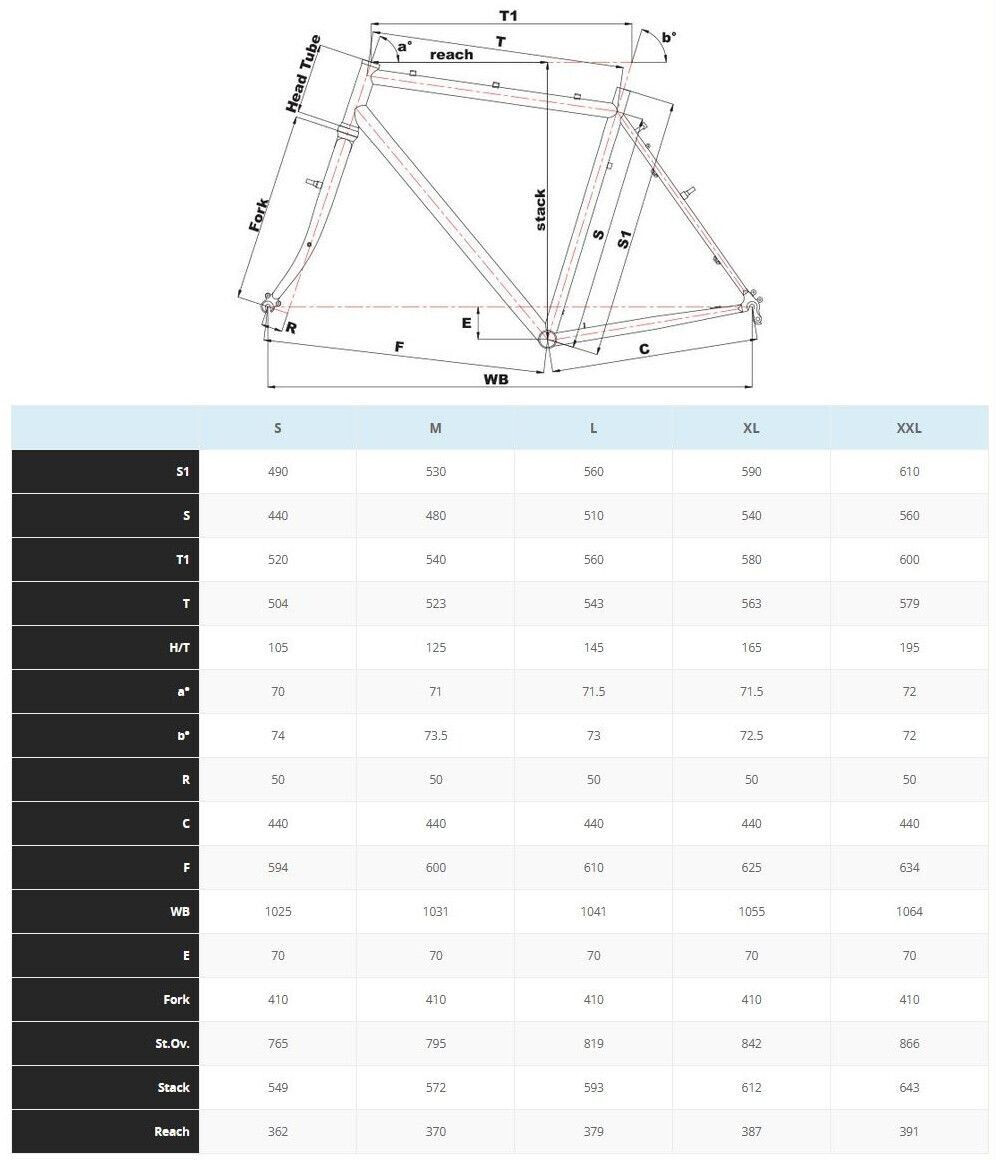 T1
a°
reach
T
b°
Head Tube
Fork
stack
S
S1
E
R
F
C
WB

| | S | M | L | XL | XXL |
|---|---|---|---|---|---|
| S1 | 490 | 530 | 560 | 590 | 610 |
| S | 440 | 480 | 510 | 540 | 560 |
| T1 | 520 | 540 | 560 | 580 | 600 |
| T | 504 | 523 | 543 | 563 | 579 |
| H/T | 105 | 125 | 145 | 165 | 195 |
| a° | 70 | 71 | 71.5 | 71.5 | 72 |
| b° | 74 | 73.5 | 73 | 72.5 | 72 |
| R | 50 | 50 | 50 | 50 | 50 |
| C | 440 | 440 | 440 | 440 | 440 |
| F | 594 | 600 | 610 | 625 | 634 |
| WB | 1025 | 1031 | 1041 | 1055 | 1064 |
| E | 70 | 70 | 70 | 70 | 70 |
| Fork | 410 | 410 | 410 | 410 | 410 |
| St.Ov. | 765 | 795 | 819 | 842 | 866 |
| Stack | 549 | 572 | 593 | 612 | 643 |
| Reach | 362 | 370 | 379 | 387 | 391 |