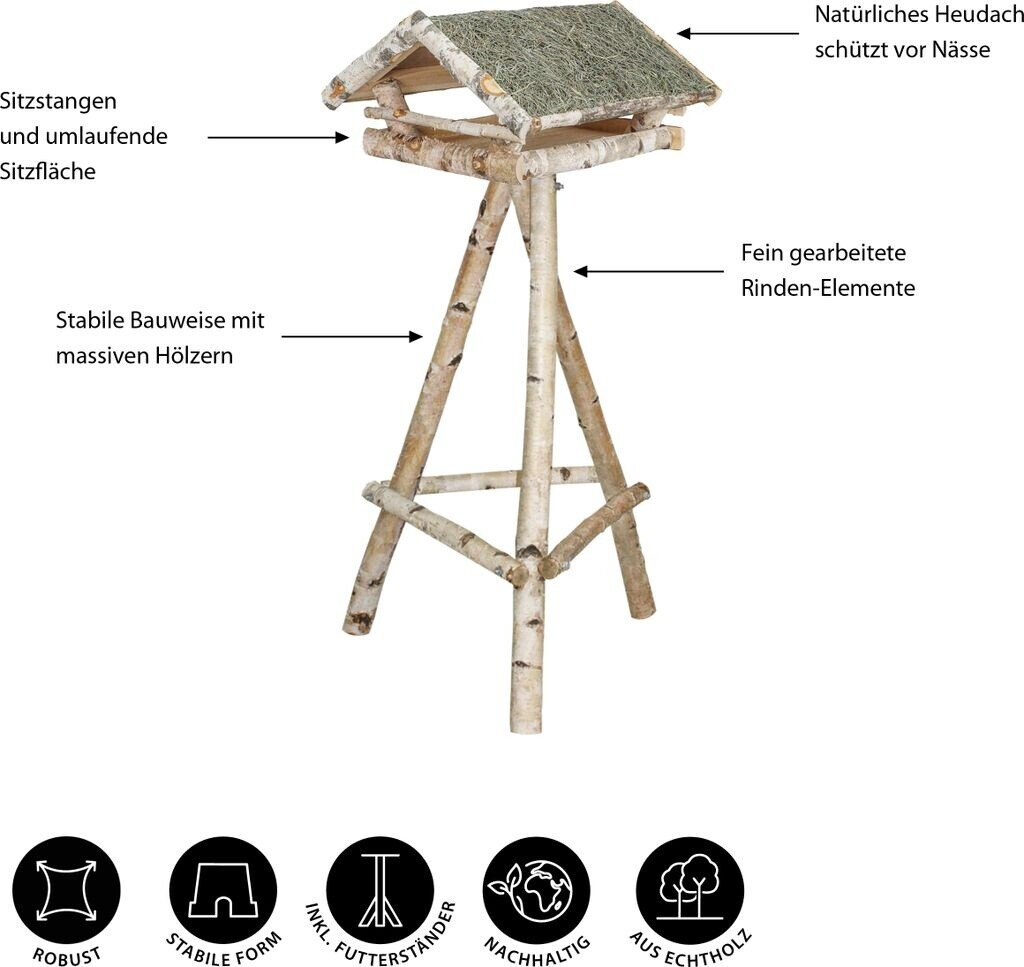 Natürliches Heudach schützt vor Nässe

Sitzstangen und umlaufende Sitzfläche

Fein gearbeitete Rinden-Elemente

Stabile Bauweise mit massiven Hölzern

ROBUST

STABILE FORM

INKL. FUTTERSTÄNDER

NACHHALTIG

AUS ECHTHOLZ