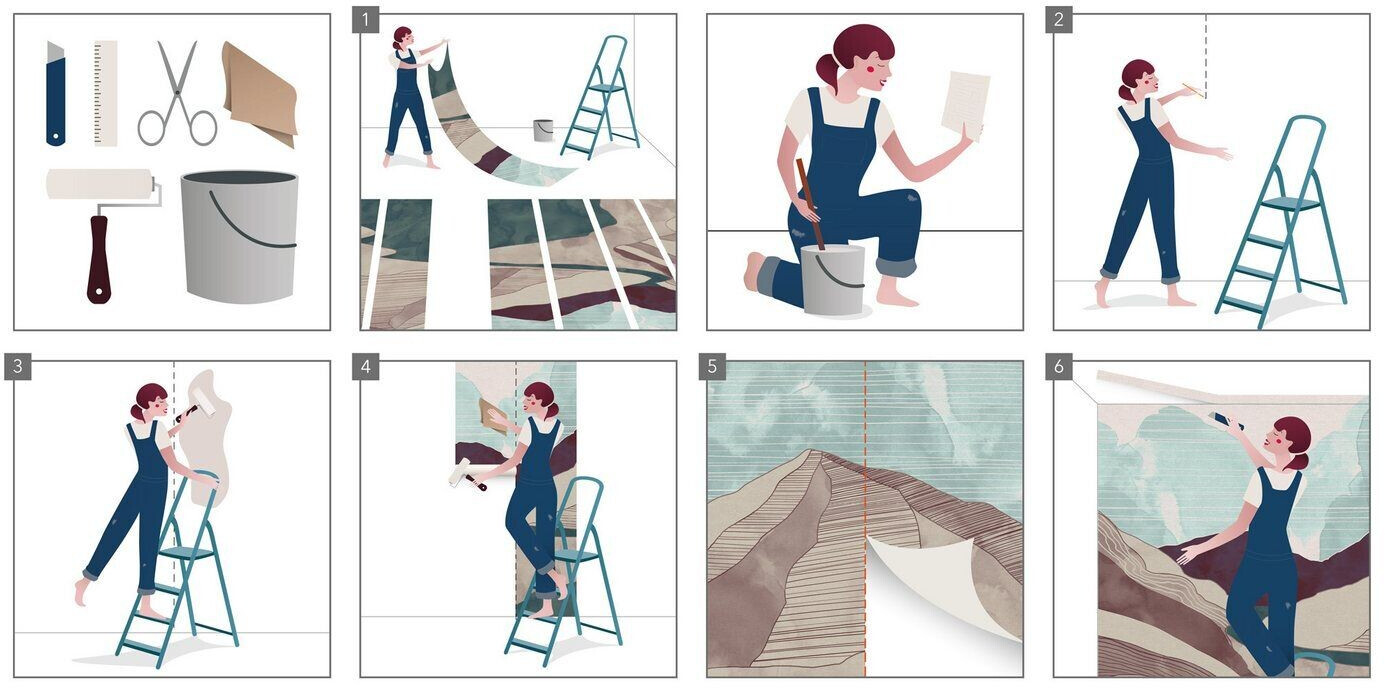 1

2

3

4

5

6