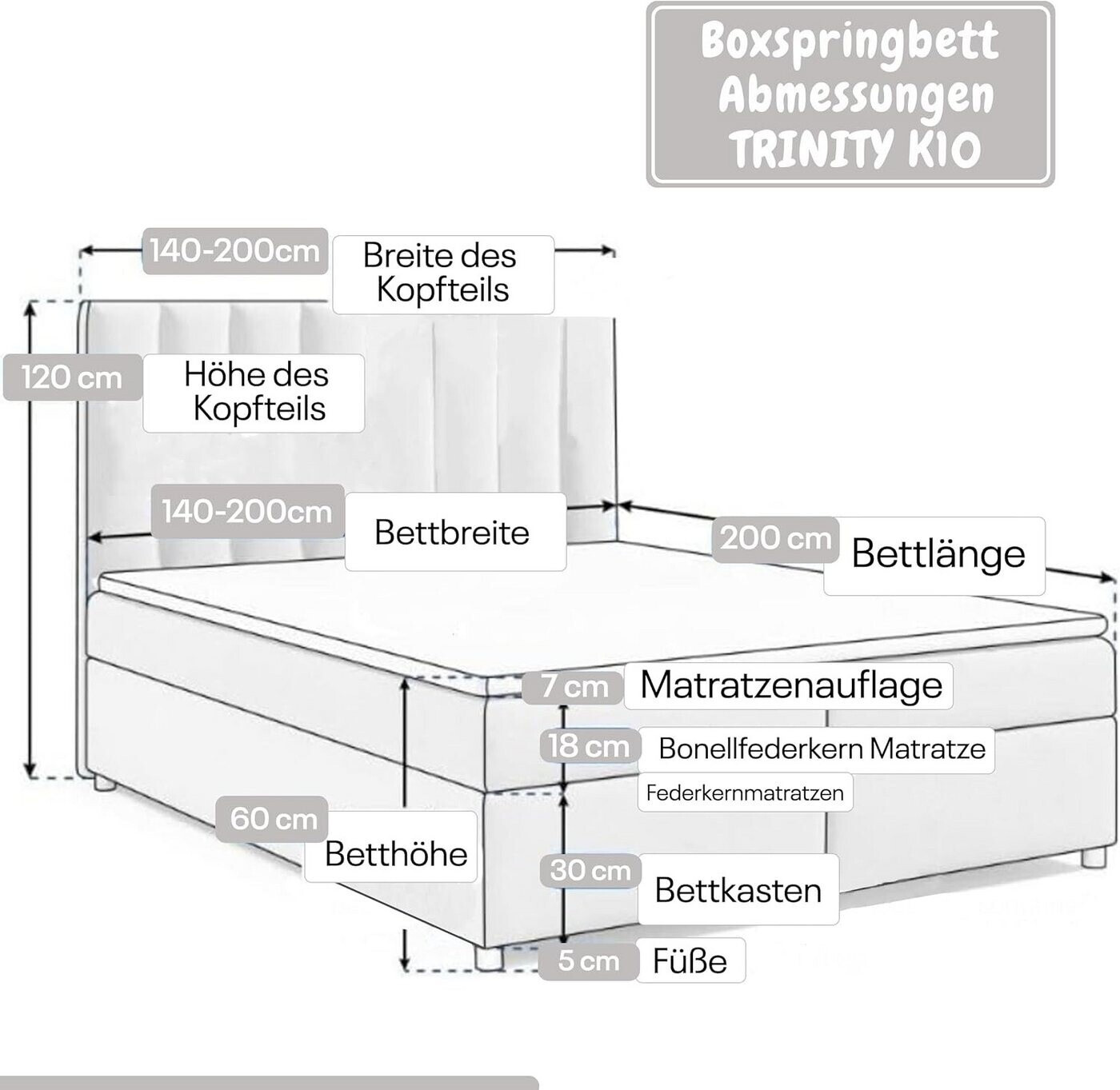 Boxspringbett Abmessungen TRINITY K10

140-200cm Breite des Kopfteils

120 cm Höhe des Kopfteils

140-200cm Bettbreite

200 cm Bettlänge

7 cm Matratzenauflage

18 cm Bonellfederkern Matratze

Federkernmatratzen

60 cm Betthöhe

30 cm Bettkasten

5 cm Füße