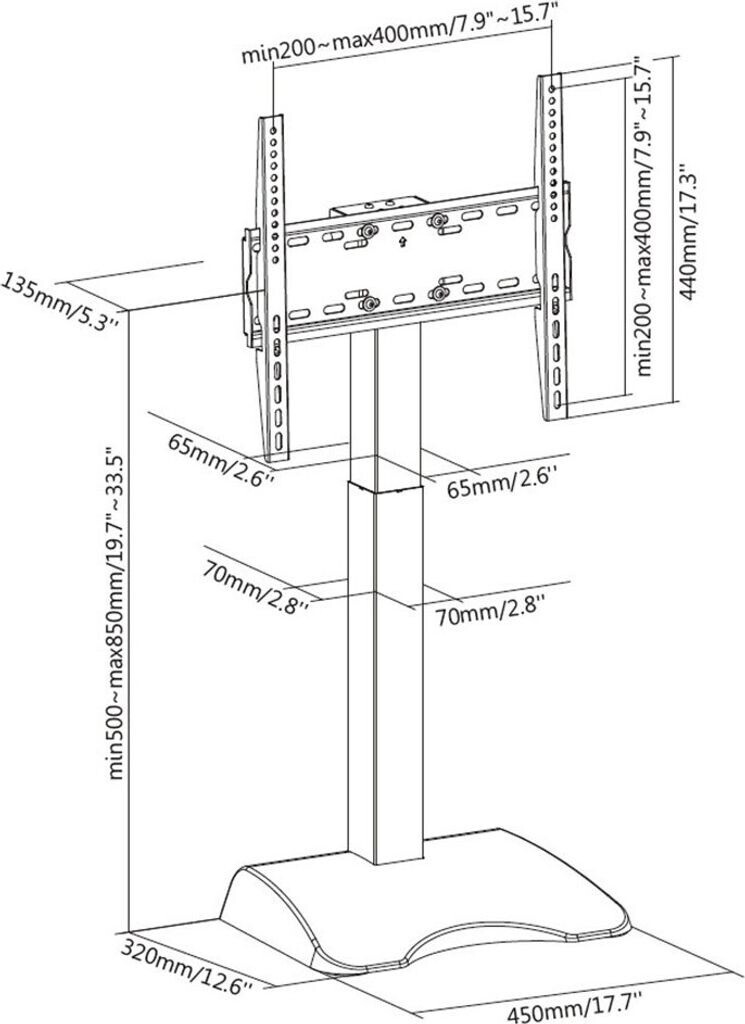 min200~max400mm/7.9"~15.7"

min200~max400mm/7.9"~15.7"

440mm/17.3"

135mm/5.3''

65mm/2.6''

65mm/2.6''

70mm/2.8''

70mm/2.8''

min500~max850mm/19.7"~33.5"

320mm/12.6''

450mm/17.7''