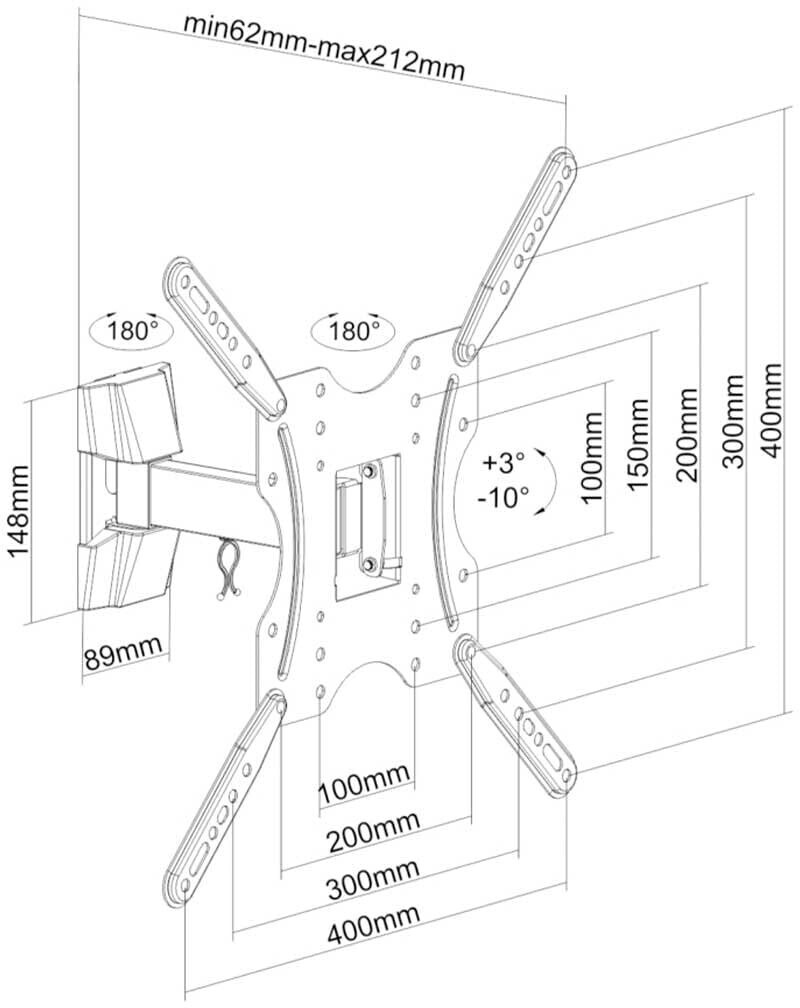 min62mm-max212mm

180°

180°

148mm

89mm

+3°
-10°

100mm

150mm

200mm

300mm

400mm

100mm

200mm

300mm

400mm