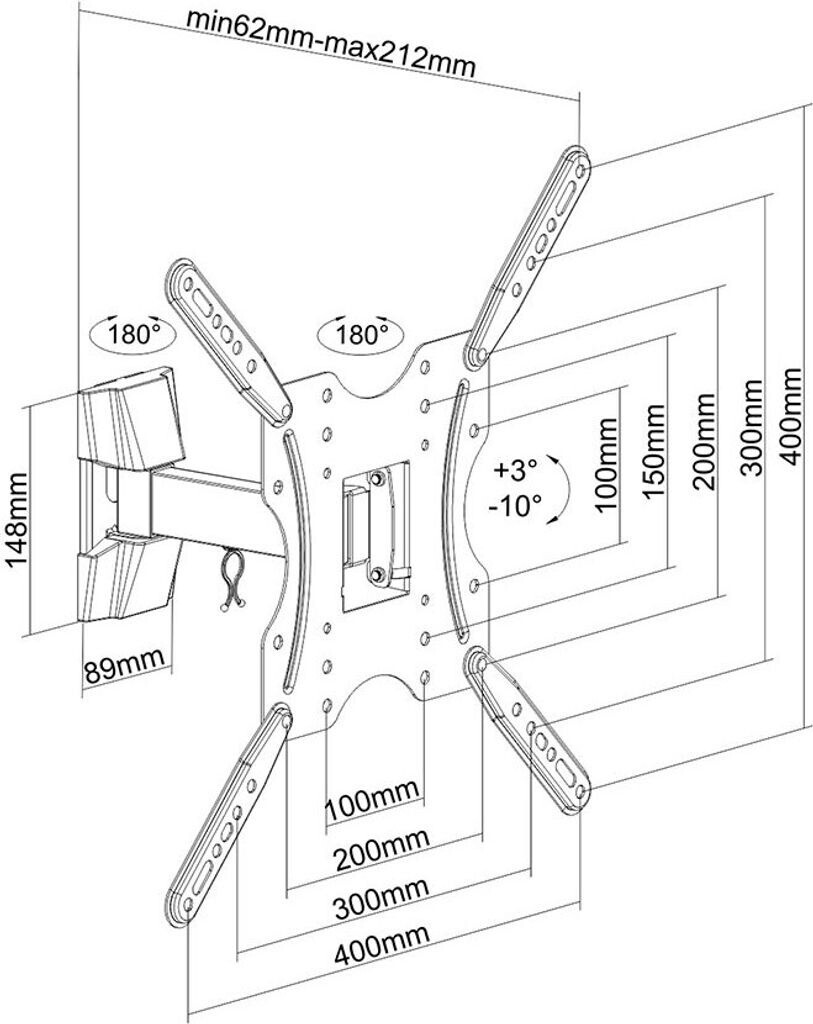 min62mm-max212mm

180°

180°

148mm

89mm

+3°
-10°

100mm

150mm

200mm

300mm

400mm

100mm

200mm

300mm

400mm