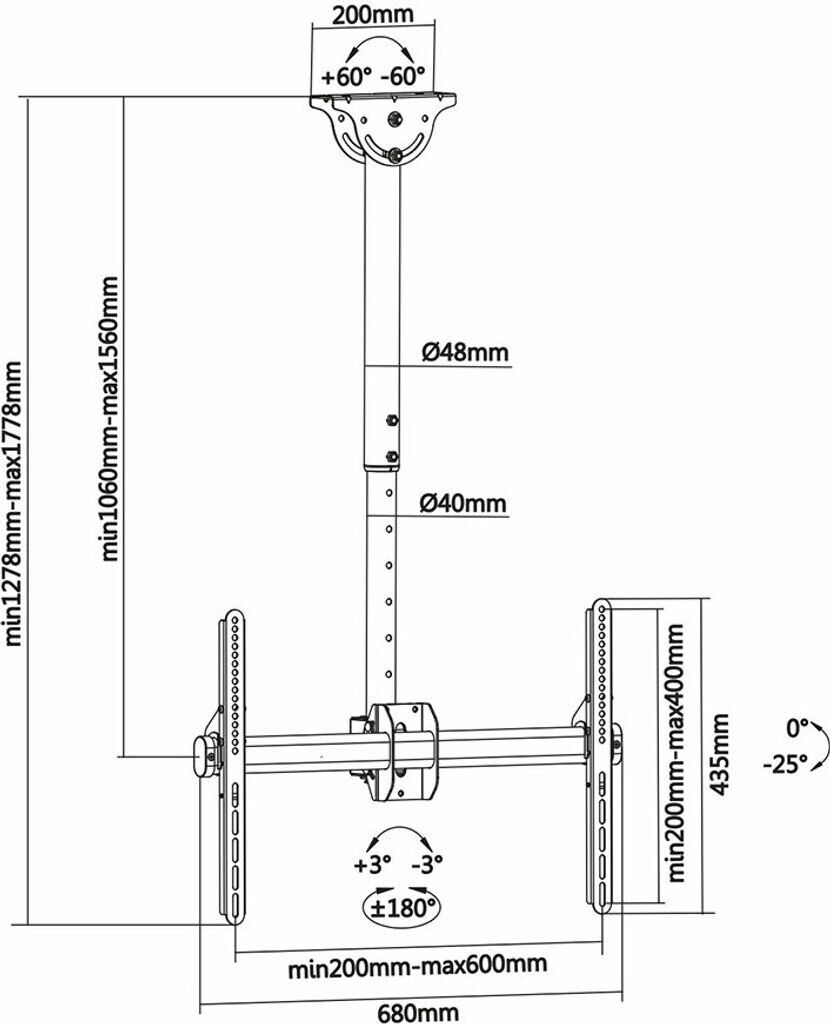 200mm

+60° -60°

min1278mm-max1778mm

min1060mm-max1560mm

Ø48mm

Ø40mm

min200mm-max400mm

435mm

0°

-25°

+3° -3°

±180°

min200mm-max600mm

680mm