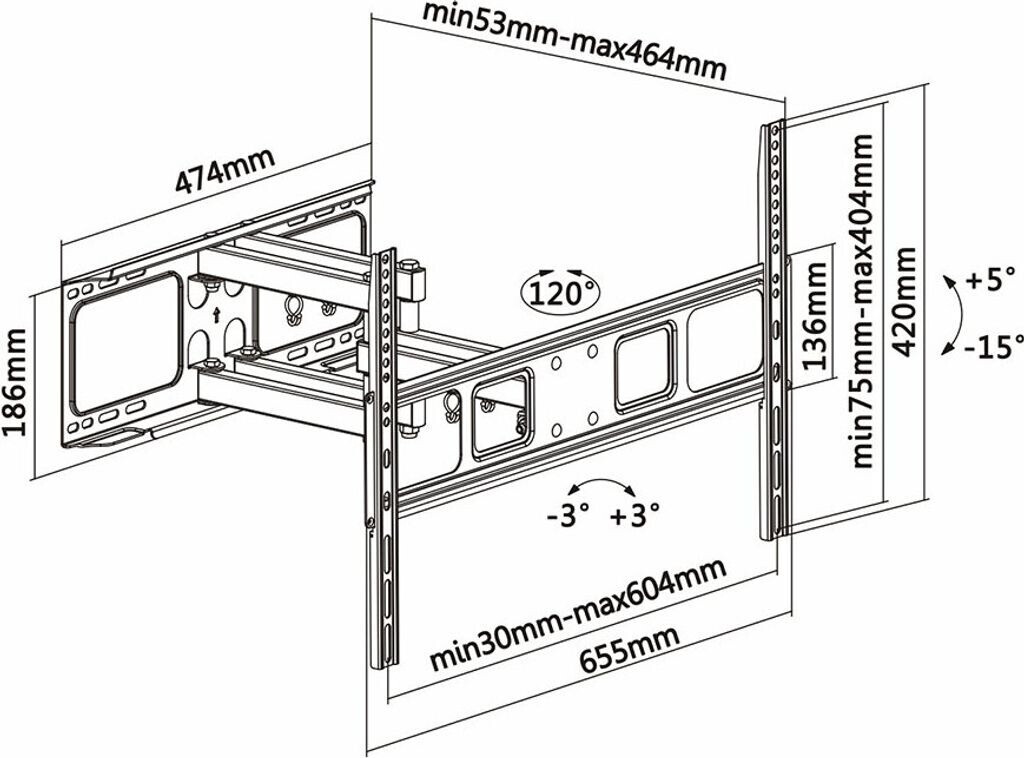 min53mm-max464mm

474mm

186mm

120°

136mm

min75mm-max404mm

420mm

+5°

-15°

-3° +3°

min30mm-max604mm

655mm