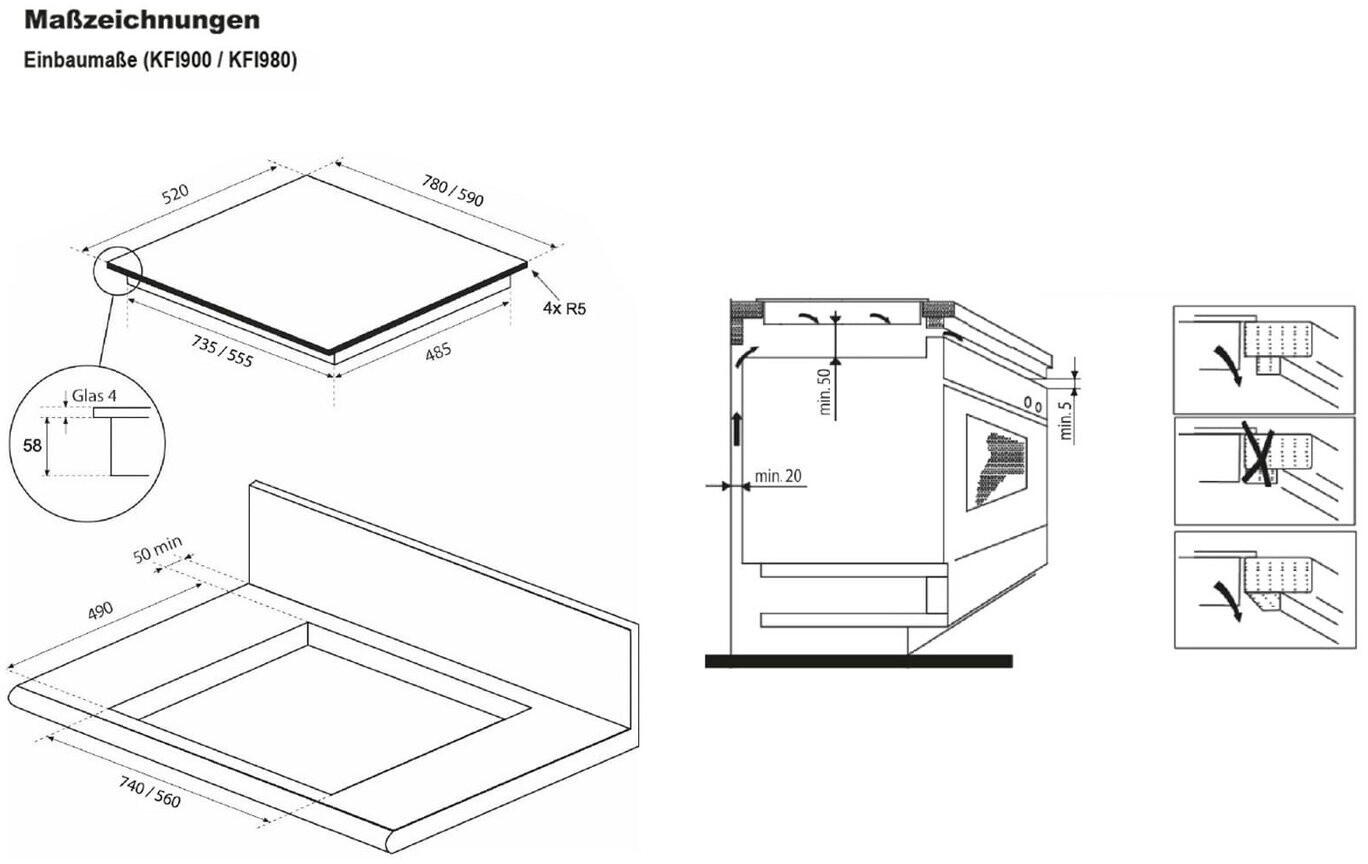 Maßzeichnungen

Einbaumaße (KFI900 / KFI980)

520

780 / 590

4x R5

735 / 555

485

Glas 4

58

50 min

490

740 / 560

min. 50

min. 5

min. 20