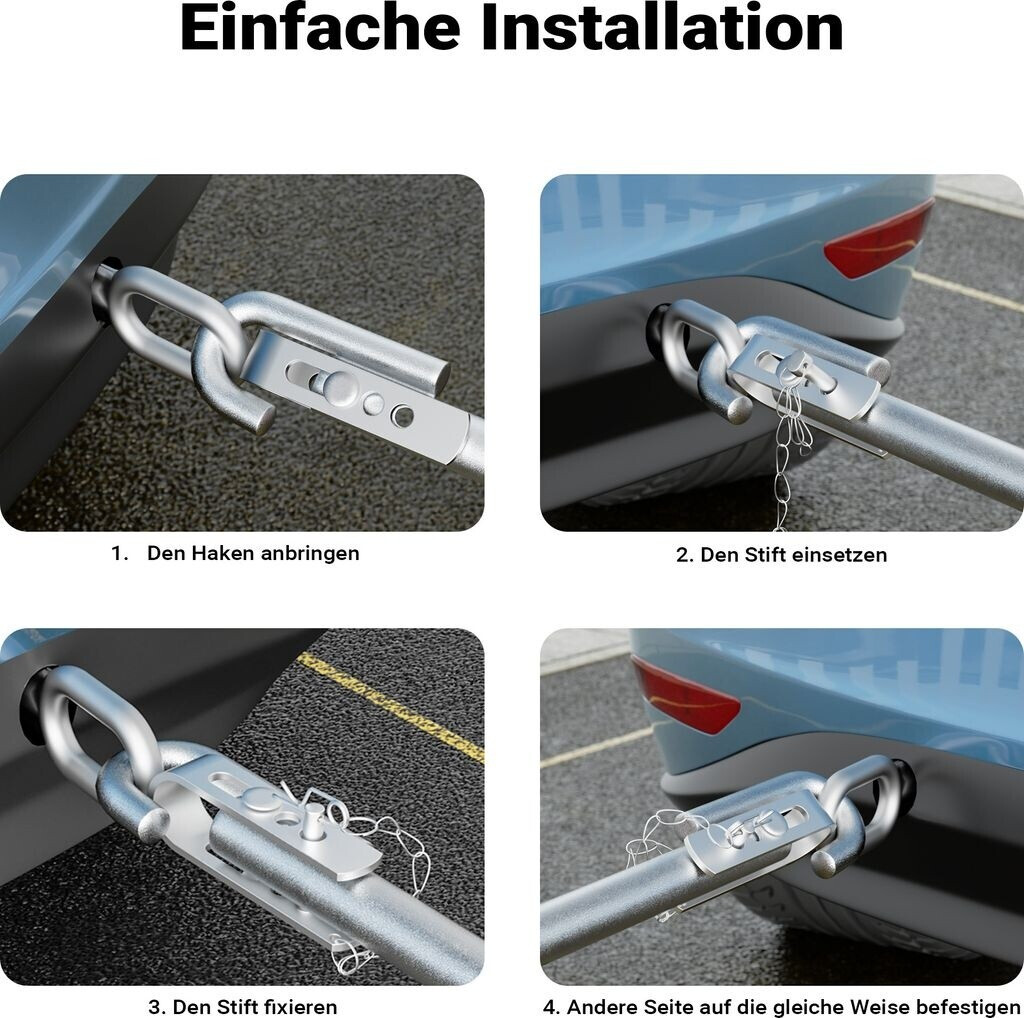 Einfache Installation

1. Den Haken anbringen

2. Den Stift einsetzen

3. Den Stift fixieren

4. Andere Seite auf die gleiche Weise befestigen