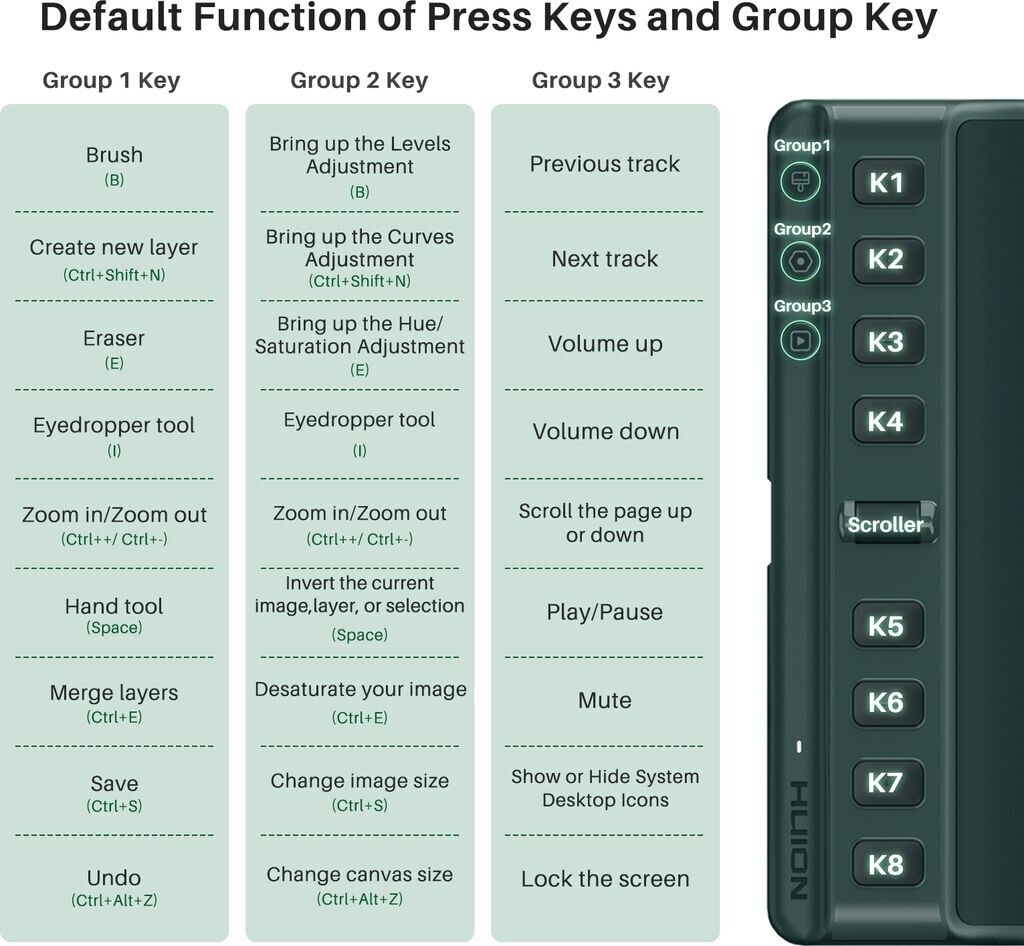 Default Function of Press Keys and Group Key

Group 1 Key

Brush
(B)

Create new layer
(Ctrl+Shift+N)

Eraser
(E)

Eyedropper tool
(I)

Zoom in/Zoom out
(Ctrl++/ Ctrl+-)

Hand tool
(Space)

Merge layers
(Ctrl+E)

Save
(Ctrl+S)

Undo
(Ctrl+Alt+Z)

Group 2 Key

Bring up the Levels Adjustment
(B)

Bring up the Curves Adjustment
(Ctrl+Shift+N)

Bring up the Hue/ Saturation Adjustment
(E)

Eyedropper tool
(I)

Zoom in/Zoom out
(Ctrl++/ Ctrl+-)

Invert the current image,layer, or selection
(Space)

Desaturate your image
(Ctrl+E)

Change image size
(Ctrl+S)

Change canvas size
(Ctrl+Alt+Z)

Group 3 Key

Previous track

Next track

Volume up

Volume down

Scroll the page up or down

Play/Pause

Mute

Show or Hide System Desktop Icons

Lock the screen

Group1
Group2
Group3
K1
K2
K3
K4
Scroller
K5
K6
K7
K8
HUION